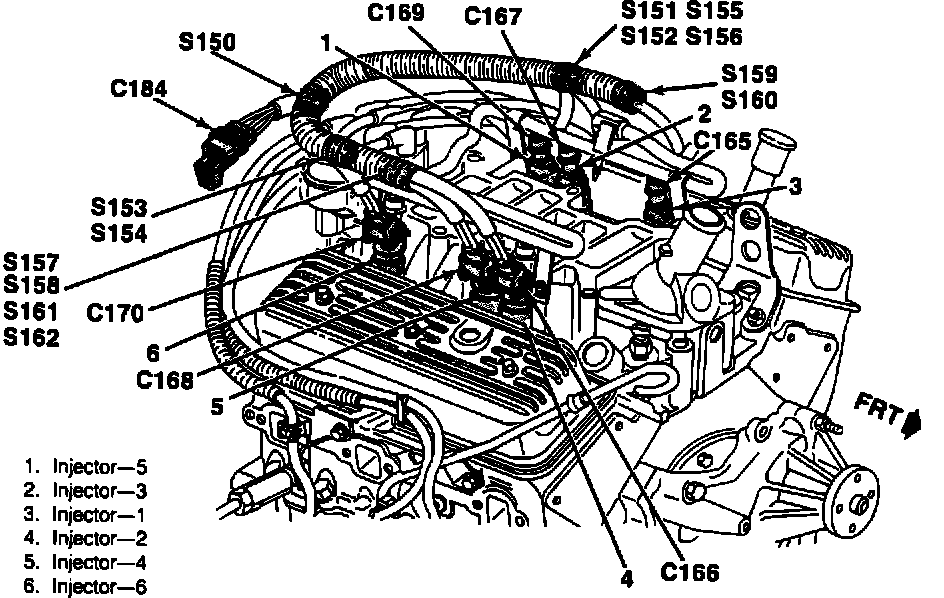 C169
C167
S151 S155
S152 S156
S150
1
S159
S160
C184
2
C165
3
S153
S154
S157
S158
S161
S162
C170
6
C168
5
FRT
4
C166

1. Injector—5
2. Injector—3
3. Injector—1
4. Injector—2
5. Injector—4
6. Injector—6