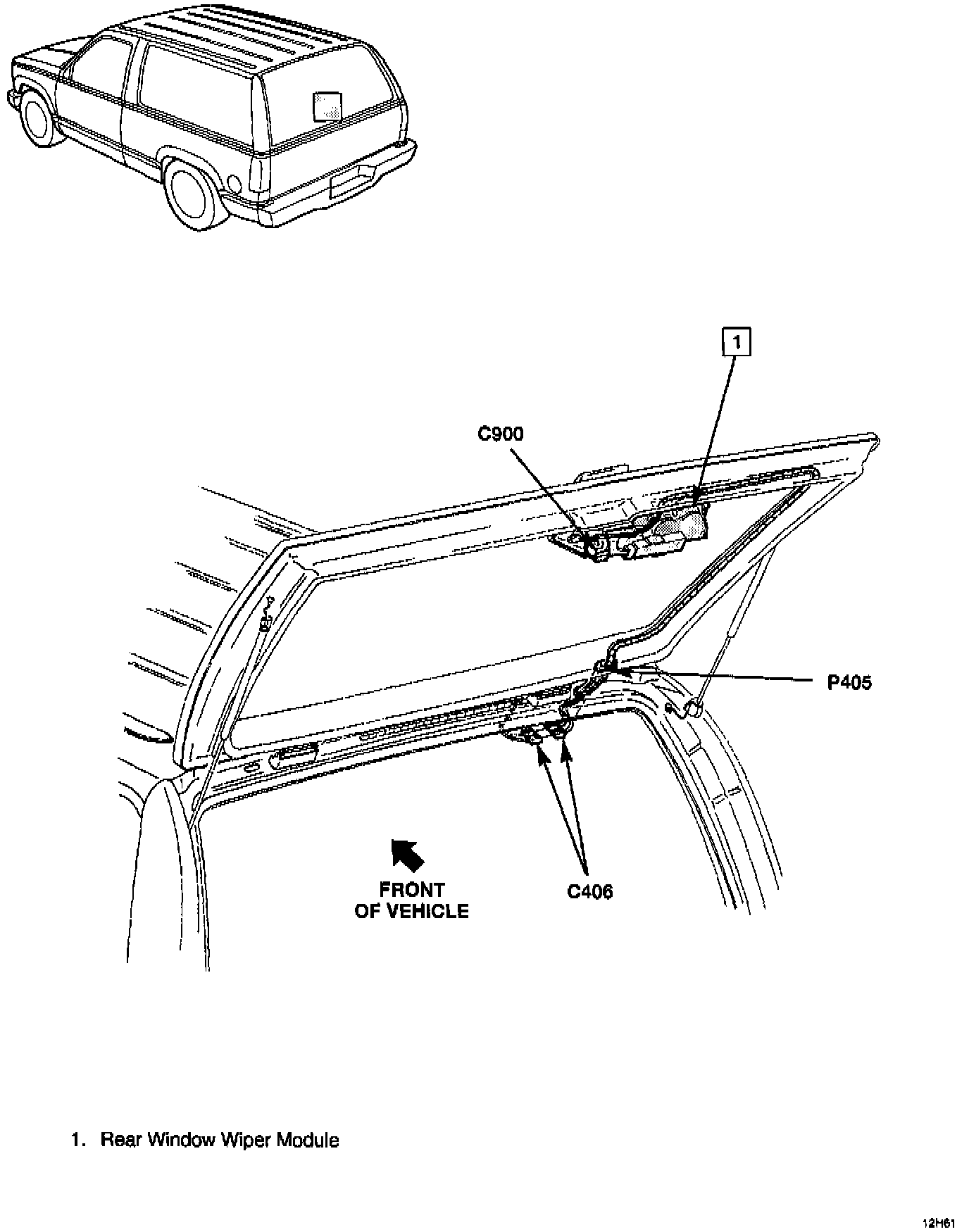 1

C900

P405

FRONT
OF VEHICLE

C406

1. Rear Window Wiper Module

12H61