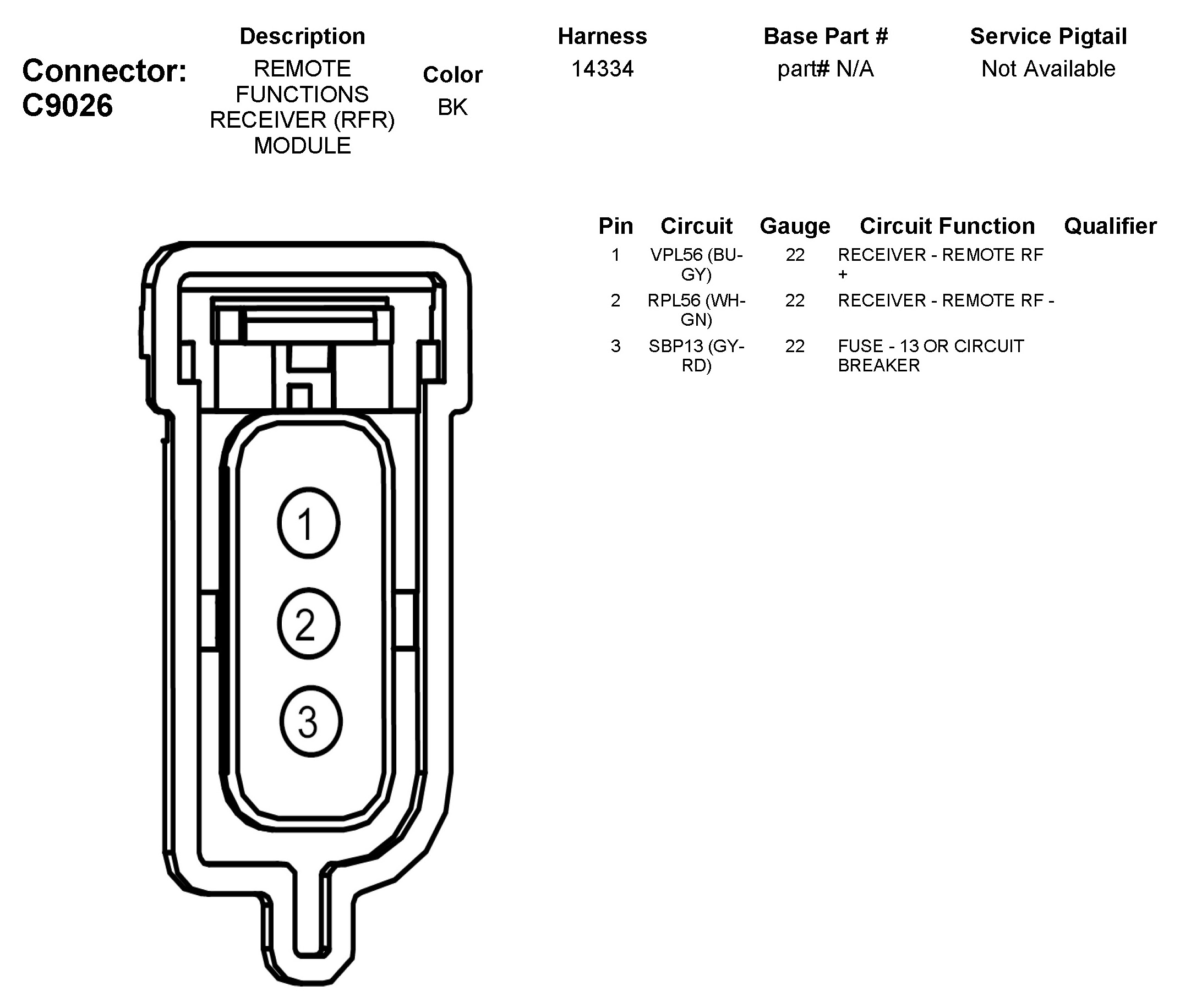 Connector: C9026

| Description | Color | Harness | Base Part # | Service Pigtail |
|---|---|---|---|---|
| REMOTE FUNCTIONS RECEIVER (RFR) MODULE | BK | 14334 | part# N/A | Not Available |

| Pin | Circuit | Gauge | Circuit Function | Qualifier |
|---|---|---|---|---|
| 1 | VPL56 (BU-GY) | 22 | RECEIVER - REMOTE RF + | |
| 2 | RPL56 (WH-GN) | 22 | RECEIVER - REMOTE RF - | |
| 3 | SBP13 (GY-RD) | 22 | FUSE - 13 OR CIRCUIT BREAKER | |

1
2
3