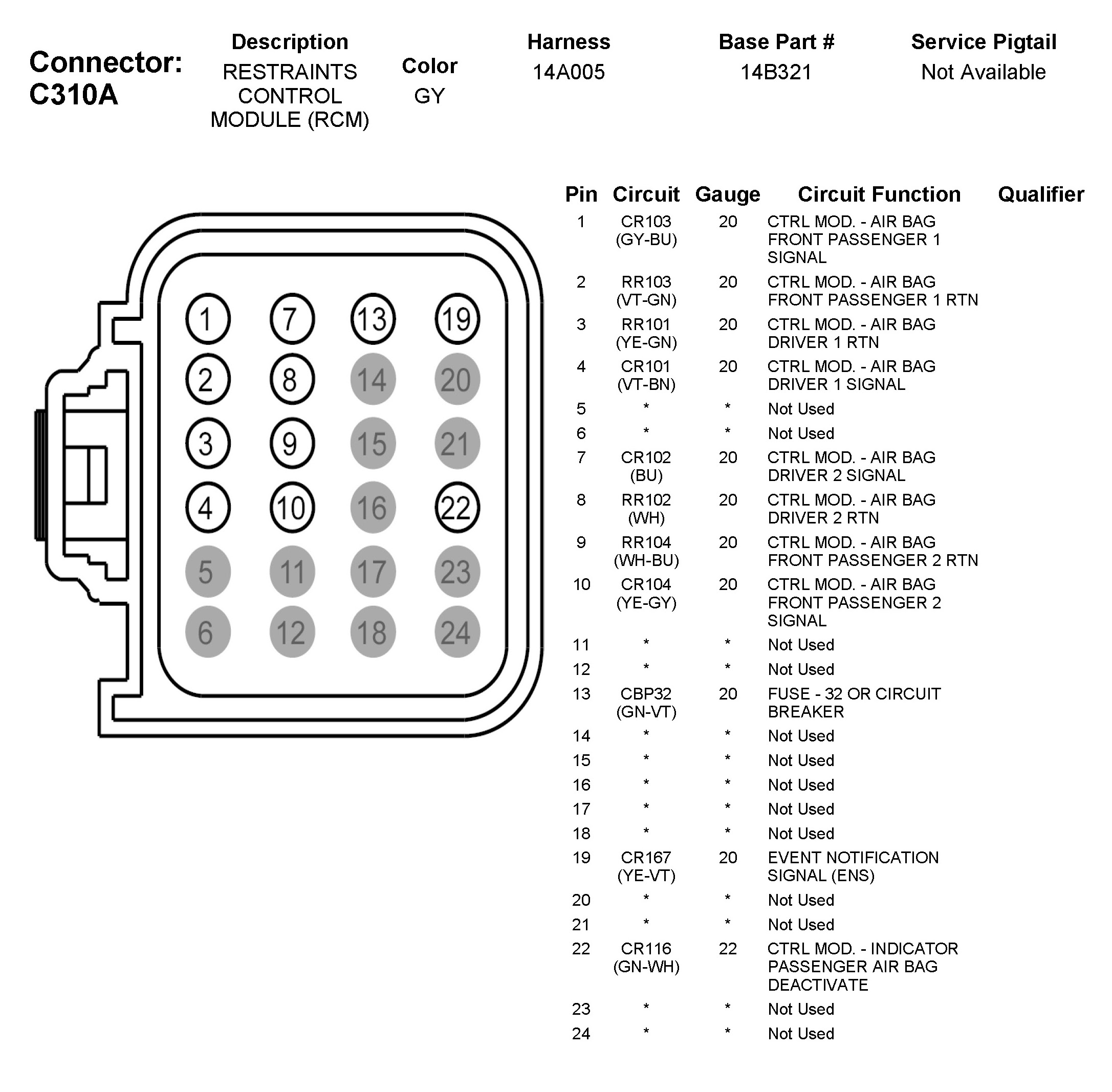 Connector: C310A

| Description | Color | Harness | Base Part # | Service Pigtail |
|---|---|---|---|---|
| RESTRAINTS CONTROL MODULE (RCM) | GY | 14A005 | 14B321 | Not Available |

1 7 13 19
2 8 14 20
3 9 15 21
4 10 16 22
5 11 17 23
6 12 18 24

| Pin | Circuit | Gauge | Circuit Function | Qualifier |
|---|---|---|---|---|
| 1 | CR103 (GY-BU) | 20 | CTRL MOD. - AIR BAG FRONT PASSENGER 1 SIGNAL | |
| 2 | RR103 (VT-GN) | 20 | CTRL MOD. - AIR BAG FRONT PASSENGER 1 RTN | |
| 3 | RR101 (YE-GN) | 20 | CTRL MOD. - AIR BAG DRIVER 1 RTN | |
| 4 | CR101 (VT-BN) | 20 | CTRL MOD. - AIR BAG DRIVER 1 SIGNAL | |
| 5 | * | * | Not Used | |
| 6 | * | * | Not Used | |
| 7 | CR102 (BU) | 20 | CTRL MOD. - AIR BAG DRIVER 2 SIGNAL | |
| 8 | RR102 (WH) | 20 | CTRL MOD. - AIR BAG DRIVER 2 RTN | |
| 9 | RR104 (WH-BU) | 20 | CTRL MOD. - AIR BAG FRONT PASSENGER 2 RTN | |
| 10 | CR104 (YE-GY) | 20 | CTRL MOD. - AIR BAG FRONT PASSENGER 2 SIGNAL | |
| 11 | * | * | Not Used | |
| 12 | * | * | Not Used | |
| 13 | CBP32 (GN-VT) | 20 | FUSE - 32 OR CIRCUIT BREAKER | |
| 14 | * | * | Not Used | |
| 15 | * | * | Not Used | |
| 16 | * | * | Not Used | |
| 17 | * | * | Not Used | |
| 18 | * | * | Not Used | |
| 19 | CR167 (YE-VT) | 20 | EVENT NOTIFICATION SIGNAL (ENS) | |
| 20 | * | * | Not Used | |
| 21 | * | * | Not Used | |
| 22 | CR116 (GN-WH) | 22 | CTRL MOD. - INDICATOR PASSENGER AIR BAG DEACTIVATE | |
| 23 | * | * | Not Used | |
| 24 | * | * | Not Used | |