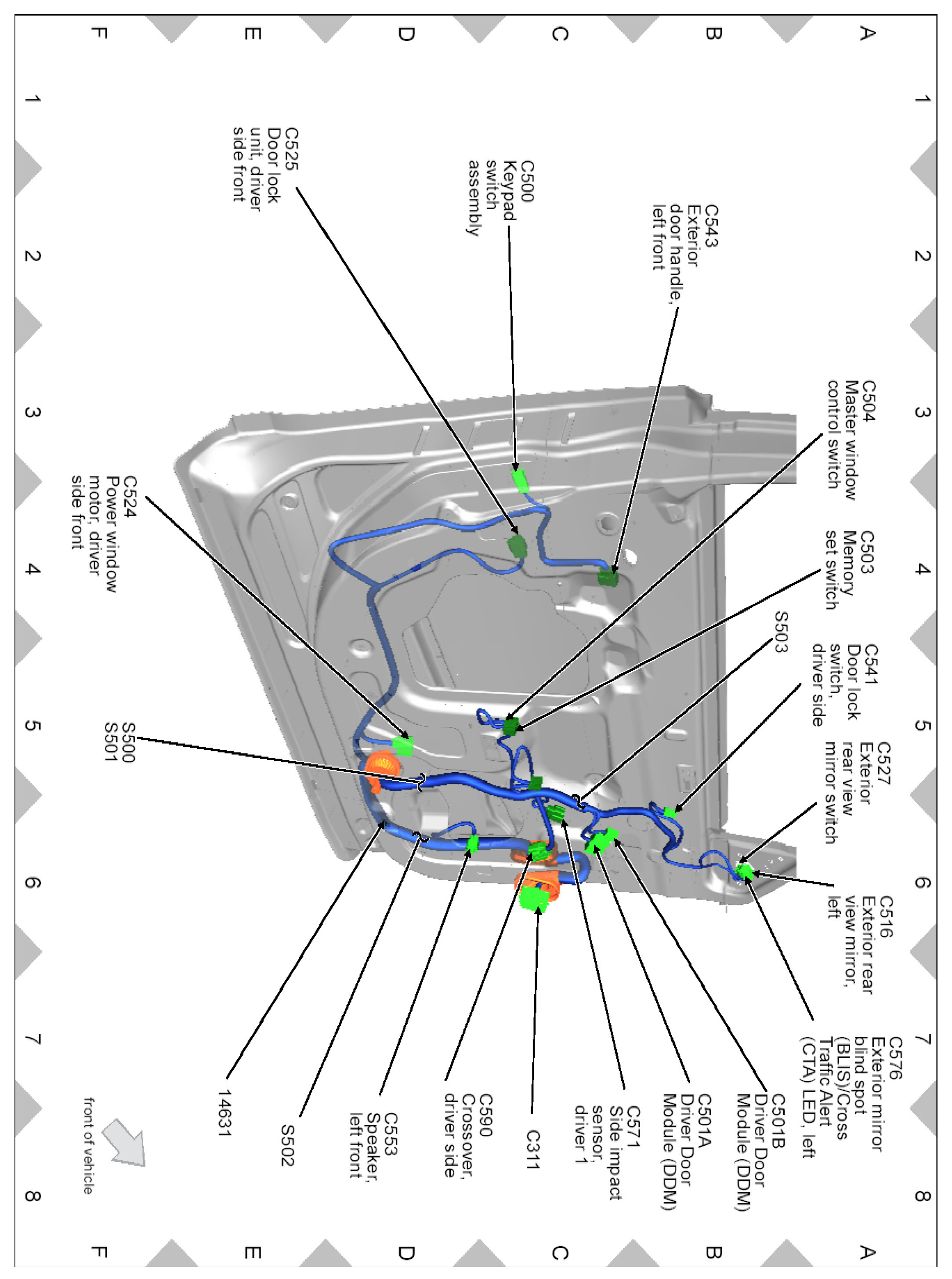 A B C D E F

1 2 3 4 5 6 7 8

C543 Exterior door handle, left front

C500 Keypad switch assembly

C525 Door lock unit, driver side front

C504 Master window control switch

C503 Memory set switch

S503

C541 Door lock switch, driver side

C527 Exterior rear view mirror switch

C516 Exterior rear view mirror, left

C576 Exterior mirror blind spot (BLIS)/Cross Traffic Alert (CTA) LED, left

C501B Driver Door Module (DDM)

C501A Driver Door Module (DDM)

C571 Side impact sensor, driver 1

C311

C590 Crossover, driver side

C553 Speaker, left front

S502

14631

C524 Power window motor, driver side front

S500 S501

front of vehicle

1 2 3 4 5 6 7 8

A B C D E F