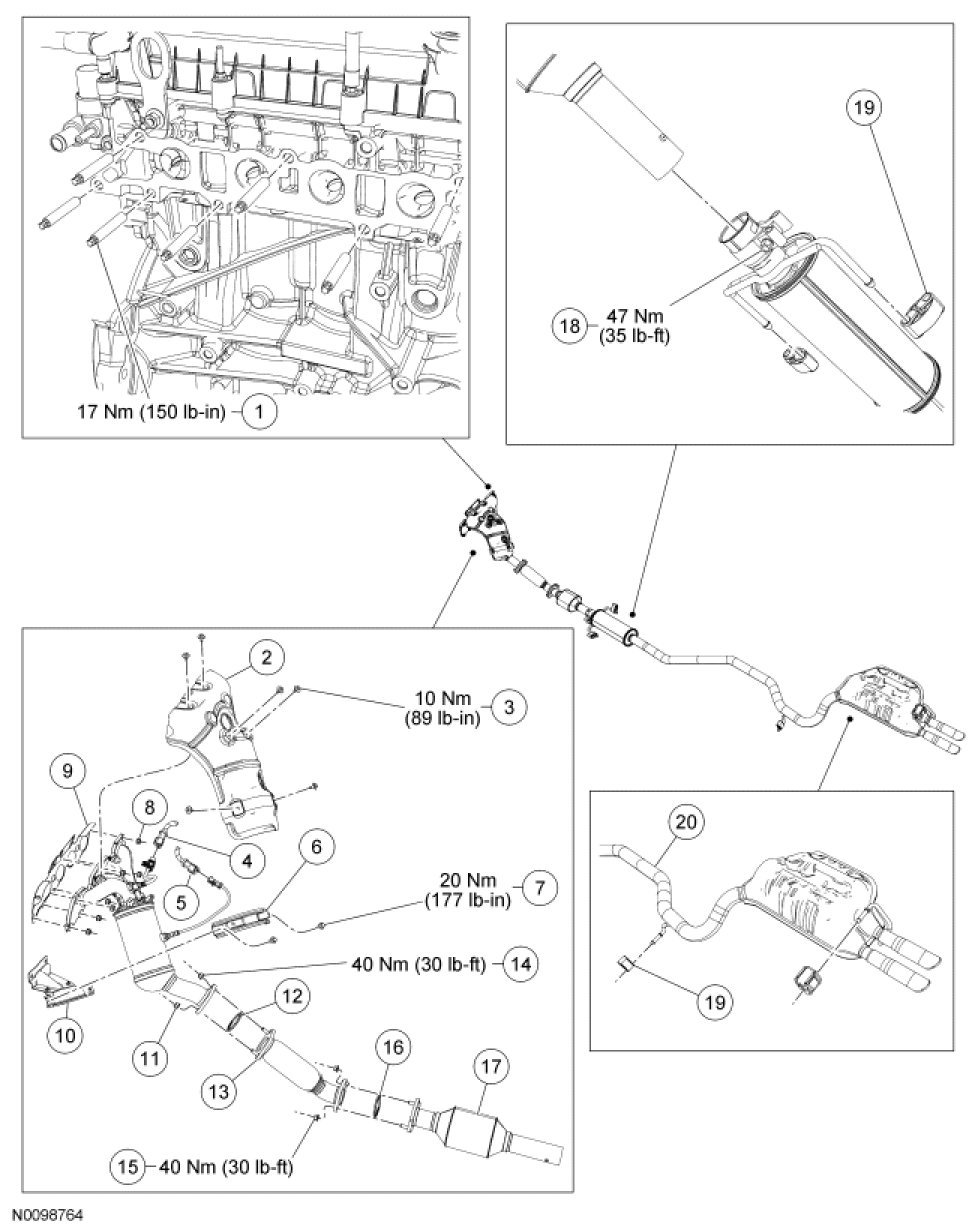 17 Nm (150 lb-in) 1

19

18 47 Nm (35 lb-ft)

2

10 Nm (89 lb-in) 3

9

8

4

5

6

20 Nm (177 lb-in) 7

40 Nm (30 lb-ft) 14

10

11

12

13

16

17

15 40 Nm (30 lb-ft)

20

19

N0098764