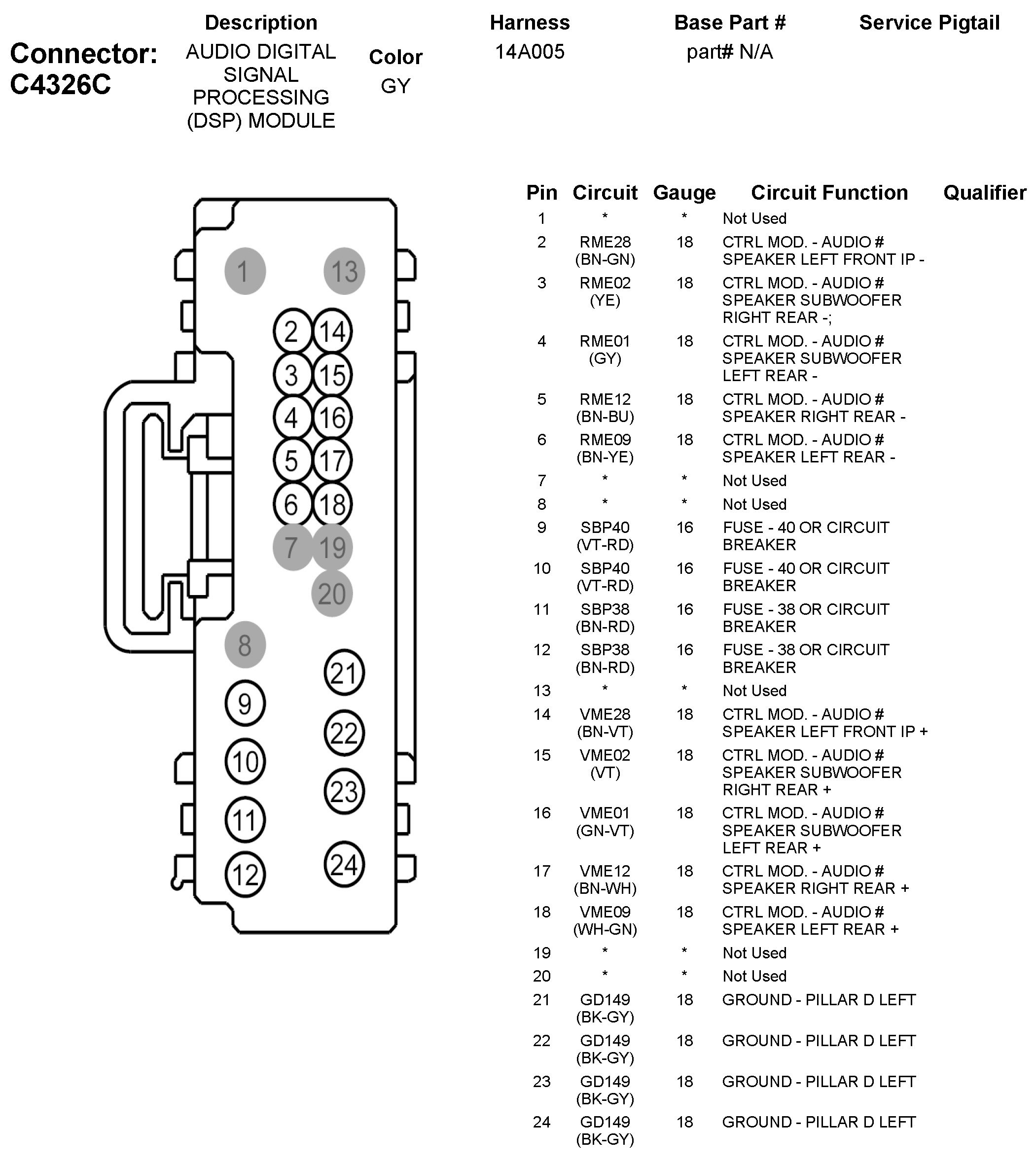 Connector: C4326C

| Description | Color | Harness | Base Part # | Service Pigtail |
|---|---|---|---|---|
| AUDIO DIGITAL SIGNAL PROCESSING (DSP) MODULE | GY | 14A005 | part# N/A | |

1 13 2 14 3 15 4 16 5 17 6 18 7 19 20 8 21 9 22 10 23 11 24 12

| Pin | Circuit | Gauge | Circuit Function | Qualifier |
|---|---|---|---|---|
| 1 | * | * | Not Used | |
| 2 | RME28 (BN-GN) | 18 | CTRL MOD. - AUDIO # SPEAKER LEFT FRONT IP - | |
| 3 | RME02 (YE) | 18 | CTRL MOD. - AUDIO # SPEAKER SUBWOOFER RIGHT REAR -; | |
| 4 | RME01 (GY) | 18 | CTRL MOD. - AUDIO # SPEAKER SUBWOOFER LEFT REAR - | |
| 5 | RME12 (BN-BU) | 18 | CTRL MOD. - AUDIO # SPEAKER RIGHT REAR - | |
| 6 | RME09 (BN-YE) | 18 | CTRL MOD. - AUDIO # SPEAKER LEFT REAR - | |
| 7 | * | * | Not Used | |
| 8 | * | * | Not Used | |
| 9 | SBP40 (VT-RD) | 16 | FUSE - 40 OR CIRCUIT BREAKER | |
| 10 | SBP40 (VT-RD) | 16 | FUSE - 40 OR CIRCUIT BREAKER | |
| 11 | SBP38 (BN-RD) | 16 | FUSE - 38 OR CIRCUIT BREAKER | |
| 12 | SBP38 (BN-RD) | 16 | FUSE - 38 OR CIRCUIT BREAKER | |
| 13 | * | * | Not Used | |
| 14 | VME28 (BN-VT) | 18 | CTRL MOD. - AUDIO # SPEAKER LEFT FRONT IP + | |
| 15 | VME02 (VT) | 18 | CTRL MOD. - AUDIO # SPEAKER SUBWOOFER RIGHT REAR + | |
| 16 | VME01 (GN-VT) | 18 | CTRL MOD. - AUDIO # SPEAKER SUBWOOFER LEFT REAR + | |
| 17 | VME12 (BN-WH) | 18 | CTRL MOD. - AUDIO # SPEAKER RIGHT REAR + | |
| 18 | VME09 (WH-GN) | 18 | CTRL MOD. - AUDIO # SPEAKER LEFT REAR + | |
| 19 | * | * | Not Used | |
| 20 | * | * | Not Used | |
| 21 | GD149 (BK-GY) | 18 | GROUND - PILLAR D LEFT | |
| 22 | GD149 (BK-GY) | 18 | GROUND - PILLAR D LEFT | |
| 23 | GD149 (BK-GY) | 18 | GROUND - PILLAR D LEFT | |
| 24 | GD149 (BK-GY) | 18 | GROUND - PILLAR D LEFT | |