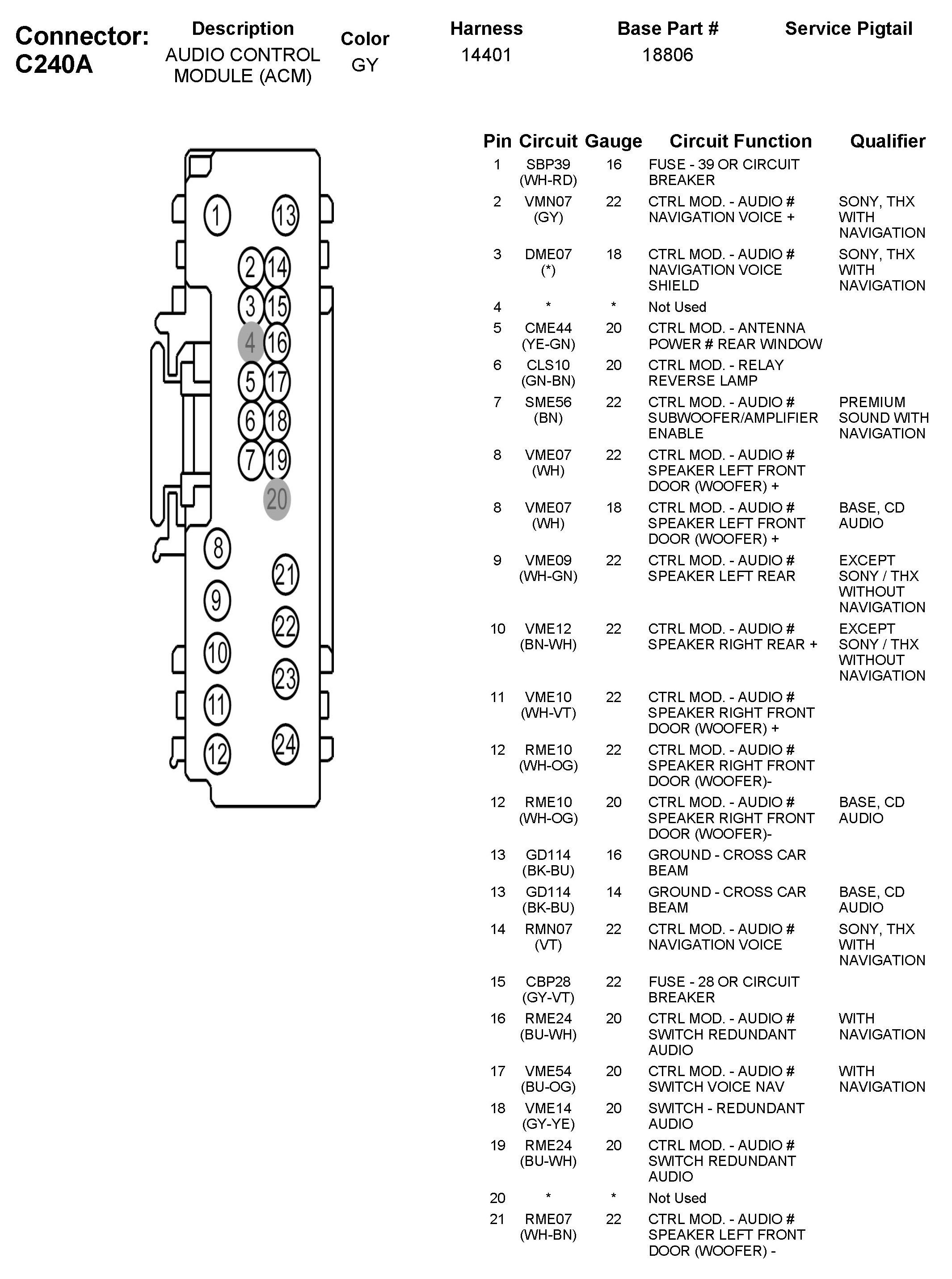 Connector: C240A

| Description | Color | Harness | Base Part # | Service Pigtail |
|---|---|---|---|---|
| AUDIO CONTROL MODULE (ACM) | GY | 14401 | 18806 | |

1 13 2 14 3 15 4 16 5 17 6 18 7 19 20 8 21 9 22 10 23 11 24 12

| Pin | Circuit | Gauge | Circuit Function | Qualifier |
|---|---|---|---|---|
| 1 | SBP39 (WH-RD) | 16 | FUSE - 39 OR CIRCUIT BREAKER | |
| 2 | VMN07 (GY) | 22 | CTRL MOD. - AUDIO # NAVIGATION VOICE + | SONY, THX WITH NAVIGATION |
| 3 | DME07 (*) | 18 | CTRL MOD. - AUDIO # NAVIGATION VOICE SHIELD | SONY, THX WITH NAVIGATION |
| 4 | * | * | Not Used | |
| 5 | CME44 (YE-GN) | 20 | CTRL MOD. - ANTENNA POWER # REAR WINDOW | |
| 6 | CLS10 (GN-BN) | 20 | CTRL MOD. - RELAY REVERSE LAMP | |
| 7 | SME56 (BN) | 22 | CTRL MOD. - AUDIO # SUBWOOFER/AMPLIFIER ENABLE | PREMIUM SOUND WITH NAVIGATION |
| 8 | VME07 (WH) | 22 | CTRL MOD. - AUDIO # SPEAKER LEFT FRONT DOOR (WOOFER) + | |
| 8 | VME07 (WH) | 18 | CTRL MOD. - AUDIO # SPEAKER LEFT FRONT DOOR (WOOFER) + | BASE, CD AUDIO |
| 9 | VME09 (WH-GN) | 22 | CTRL MOD. - AUDIO # SPEAKER LEFT REAR | EXCEPT SONY / THX WITHOUT NAVIGATION |
| 10 | VME12 (BN-WH) | 22 | CTRL MOD. - AUDIO # SPEAKER RIGHT REAR + | EXCEPT SONY / THX WITHOUT NAVIGATION |
| 11 | VME10 (WH-VT) | 22 | CTRL MOD. - AUDIO # SPEAKER RIGHT FRONT DOOR (WOOFER) + | |
| 12 | RME10 (WH-OG) | 22 | CTRL MOD. - AUDIO # SPEAKER RIGHT FRONT DOOR (WOOFER)- | |
| 12 | RME10 (WH-OG) | 20 | CTRL MOD. - AUDIO # SPEAKER RIGHT FRONT DOOR (WOOFER)- | BASE, CD AUDIO |
| 13 | GD114 (BK-BU) | 16 | GROUND - CROSS CAR BEAM | |
| 13 | GD114 (BK-BU) | 14 | GROUND - CROSS CAR BEAM | BASE, CD AUDIO |
| 14 | RMN07 (VT) | 22 | CTRL MOD. - AUDIO # NAVIGATION VOICE | SONY, THX WITH NAVIGATION |
| 15 | CBP28 (GY-VT) | 22 | FUSE - 28 OR CIRCUIT BREAKER | |
| 16 | RME24 (BU-WH) | 20 | CTRL MOD. - AUDIO # SWITCH REDUNDANT AUDIO | WITH NAVIGATION |
| 17 | VME54 (BU-OG) | 20 | CTRL MOD. - AUDIO # SWITCH VOICE NAV | WITH NAVIGATION |
| 18 | VME14 (GY-YE) | 20 | SWITCH - REDUNDANT AUDIO | |
| 19 | RME24 (BU-WH) | 20 | CTRL MOD. - AUDIO # SWITCH REDUNDANT AUDIO | |
| 20 | * | * | Not Used | |
| 21 | RME07 (WH-BN) | 22 | CTRL MOD. - AUDIO # SPEAKER LEFT FRONT DOOR (WOOFER) - | |