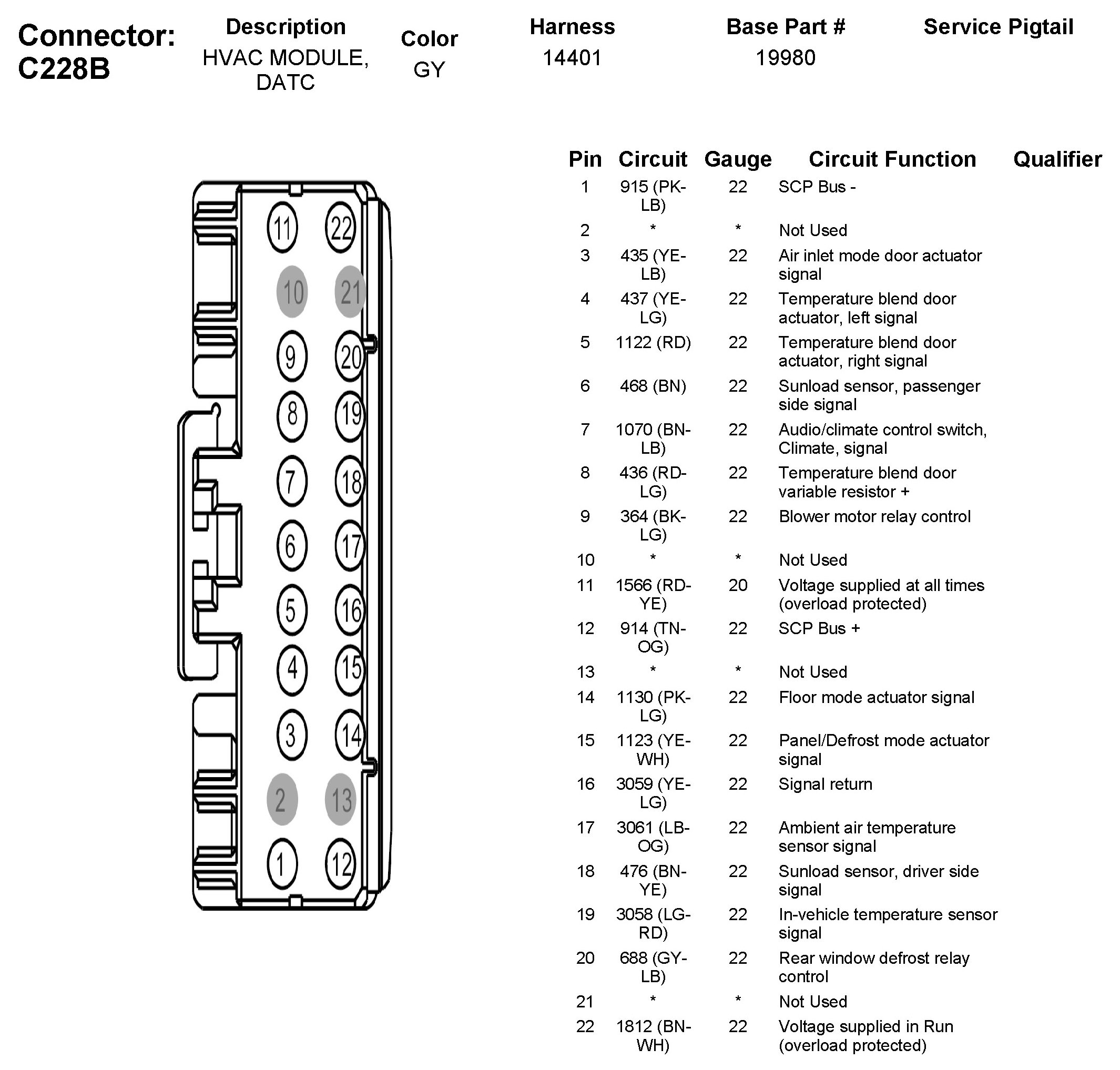 Connector: C228B

| Description | Color | Harness | Base Part # | Service Pigtail |
|---|---|---|---|---|
| HVAC MODULE, DATC | GY | 14401 | 19980 | |

11 22
10 21
9 20
8 19
7 18
6 17
5 16
4 15
3 14
2 13
1 12

| Pin | Circuit | Gauge | Circuit Function | Qualifier |
|---|---|---|---|---|
| 1 | 915 (PK-LB) | 22 | SCP Bus - | |
| 2 | * | * | Not Used | |
| 3 | 435 (YE-LB) | 22 | Air inlet mode door actuator signal | |
| 4 | 437 (YE-LG) | 22 | Temperature blend door actuator, left signal | |
| 5 | 1122 (RD) | 22 | Temperature blend door actuator, right signal | |
| 6 | 468 (BN) | 22 | Sunload sensor, passenger side signal | |
| 7 | 1070 (BN-LB) | 22 | Audio/climate control switch, Climate, signal | |
| 8 | 436 (RD-LG) | 22 | Temperature blend door variable resistor + | |
| 9 | 364 (BK-LG) | 22 | Blower motor relay control | |
| 10 | * | * | Not Used | |
| 11 | 1566 (RD-YE) | 20 | Voltage supplied at all times (overload protected) | |
| 12 | 914 (TN-OG) | 22 | SCP Bus + | |
| 13 | * | * | Not Used | |
| 14 | 1130 (PK-LG) | 22 | Floor mode actuator signal | |
| 15 | 1123 (YE-WH) | 22 | Panel/Defrost mode actuator signal | |
| 16 | 3059 (YE-LG) | 22 | Signal return | |
| 17 | 3061 (LB-OG) | 22 | Ambient air temperature sensor signal | |
| 18 | 476 (BN-YE) | 22 | Sunload sensor, driver side signal | |
| 19 | 3058 (LG-RD) | 22 | In-vehicle temperature sensor signal | |
| 20 | 688 (GY-LB) | 22 | Rear window defrost relay control | |
| 21 | * | * | Not Used | |
| 22 | 1812 (BN-WH) | 22 | Voltage supplied in Run (overload protected) | |