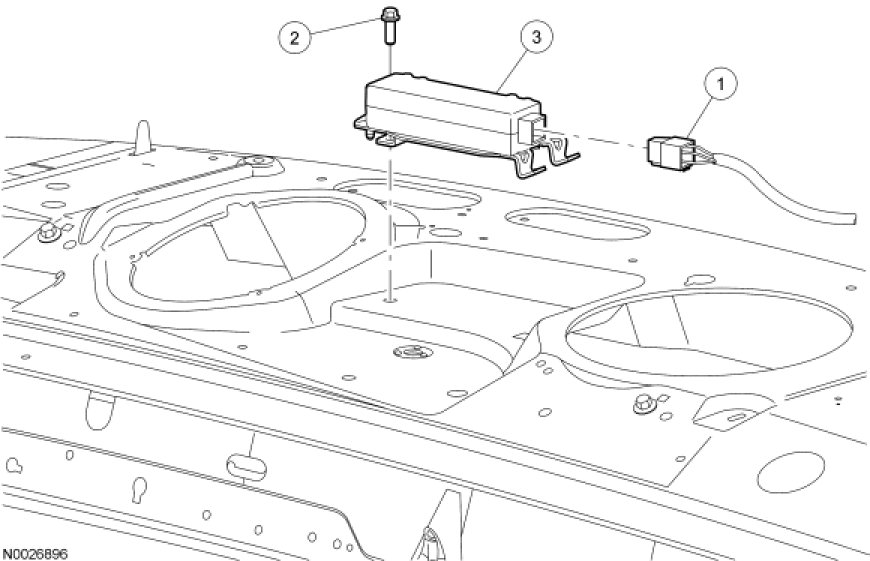 2
3
1
N0026896