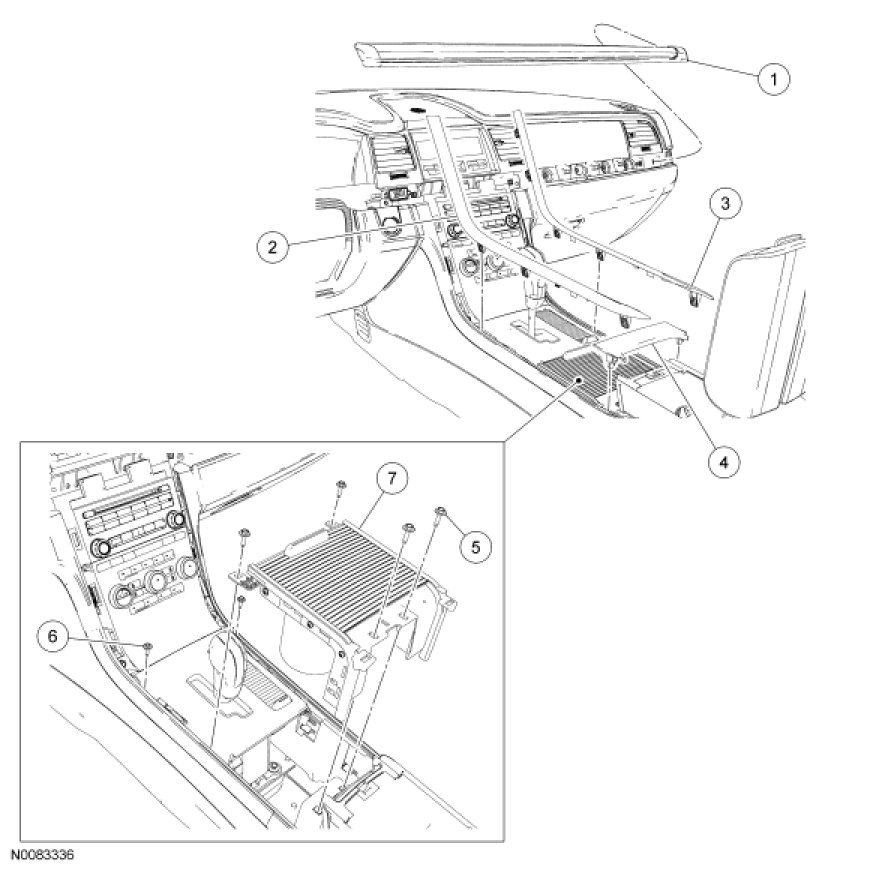 1
2
3
4
7
5
6
N0083336