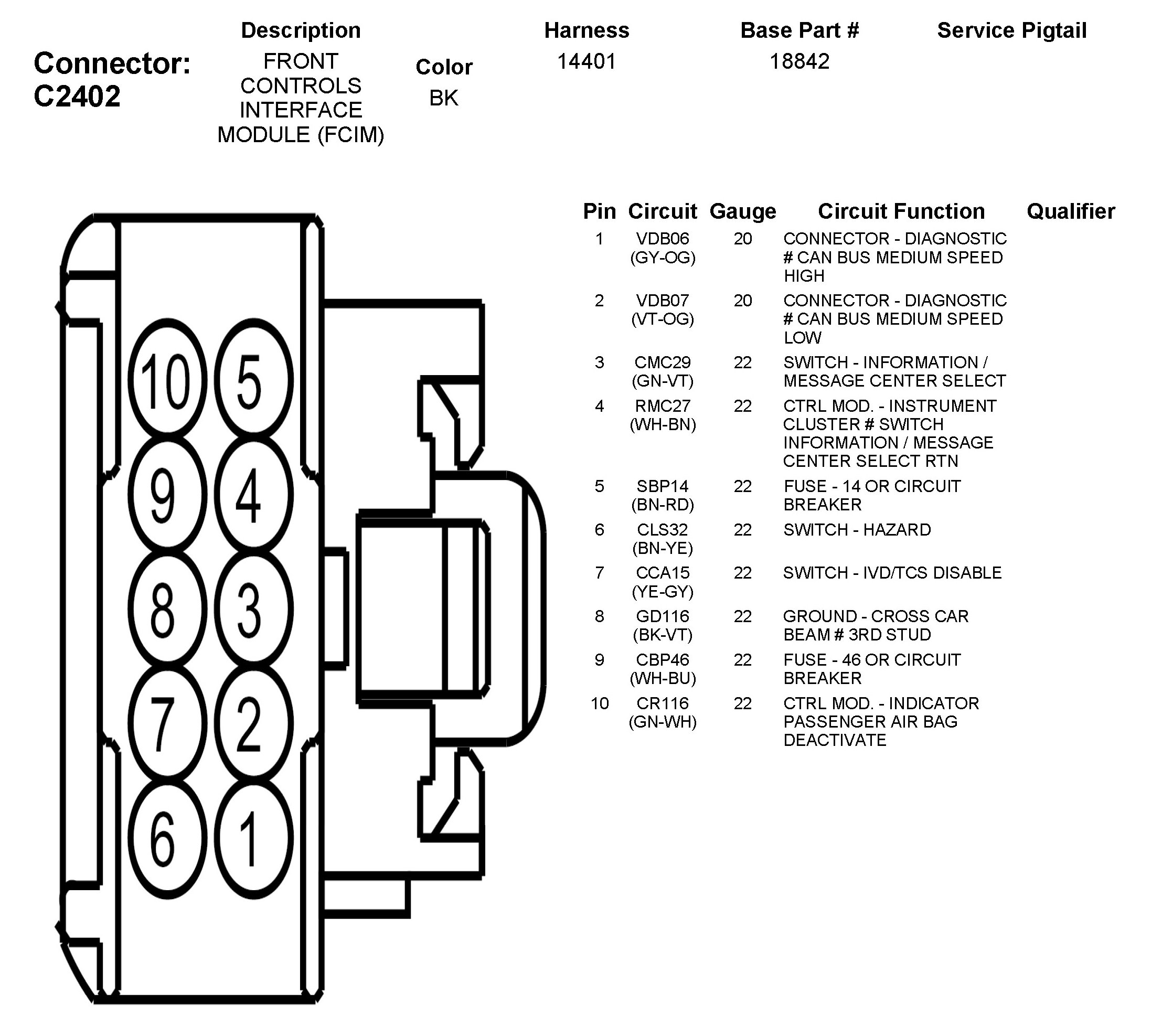 Connector: C2402

| Description | Color | Harness | Base Part # | Service Pigtail |
|---|---|---|---|---|
| FRONT CONTROLS INTERFACE MODULE (FCIM) | BK | 14401 | 18842 | |

10 5
9 4
8 3
7 2
6 1

| Pin | Circuit | Gauge | Circuit Function | Qualifier |
|---|---|---|---|---|
| 1 | VDB06 (GY-OG) | 20 | CONNECTOR - DIAGNOSTIC # CAN BUS MEDIUM SPEED HIGH | |
| 2 | VDB07 (VT-OG) | 20 | CONNECTOR - DIAGNOSTIC # CAN BUS MEDIUM SPEED LOW | |
| 3 | CMC29 (GN-VT) | 22 | SWITCH - INFORMATION / MESSAGE CENTER SELECT | |
| 4 | RMC27 (WH-BN) | 22 | CTRL MOD. - INSTRUMENT CLUSTER # SWITCH INFORMATION / MESSAGE CENTER SELECT RTN | |
| 5 | SBP14 (BN-RD) | 22 | FUSE - 14 OR CIRCUIT BREAKER | |
| 6 | CLS32 (BN-YE) | 22 | SWITCH - HAZARD | |
| 7 | CCA15 (YE-GY) | 22 | SWITCH - IVD/TCS DISABLE | |
| 8 | GD116 (BK-VT) | 22 | GROUND - CROSS CAR BEAM # 3RD STUD | |
| 9 | CBP46 (WH-BU) | 22 | FUSE - 46 OR CIRCUIT BREAKER | |
| 10 | CR116 (GN-WH) | 22 | CTRL MOD. - INDICATOR PASSENGER AIR BAG DEACTIVATE | |