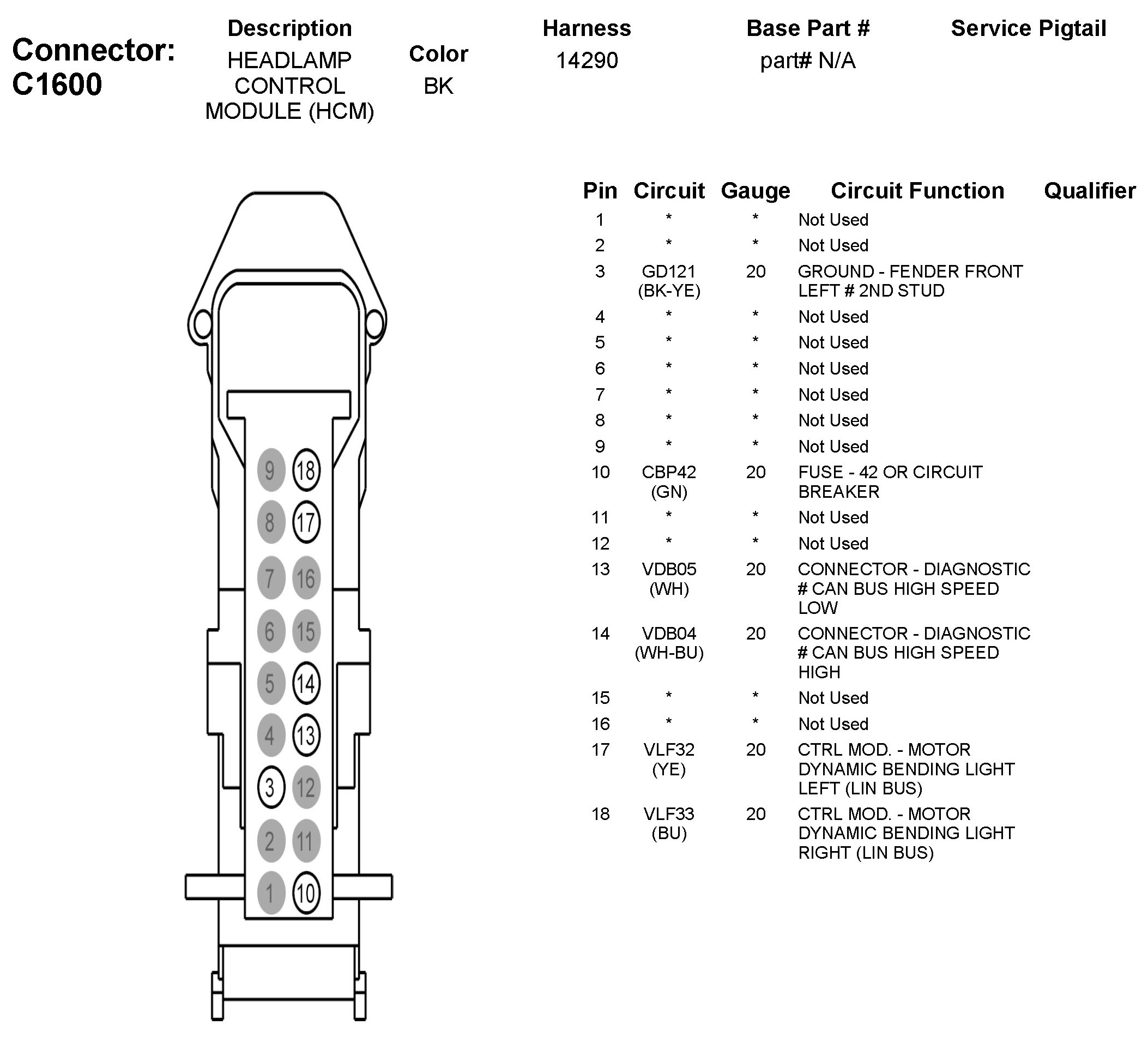 Connector: C1600

| Description | Color | Harness | Base Part # | Service Pigtail |
|---|---|---|---|---|
| HEADLAMP CONTROL MODULE (HCM) | BK | 14290 | part# N/A | |

9 18
8 17
7 16
6 15
5 14
4 13
3 12
2 11
1 10

| Pin | Circuit | Gauge | Circuit Function | Qualifier |
|---|---|---|---|---|
| 1 | * | * | Not Used | |
| 2 | * | * | Not Used | |
| 3 | GD121 (BK-YE) | 20 | GROUND - FENDER FRONT LEFT # 2ND STUD | |
| 4 | * | * | Not Used | |
| 5 | * | * | Not Used | |
| 6 | * | * | Not Used | |
| 7 | * | * | Not Used | |
| 8 | * | * | Not Used | |
| 9 | * | * | Not Used | |
| 10 | CBP42 (GN) | 20 | FUSE - 42 OR CIRCUIT BREAKER | |
| 11 | * | * | Not Used | |
| 12 | * | * | Not Used | |
| 13 | VDB05 (WH) | 20 | CONNECTOR - DIAGNOSTIC # CAN BUS HIGH SPEED LOW | |
| 14 | VDB04 (WH-BU) | 20 | CONNECTOR - DIAGNOSTIC # CAN BUS HIGH SPEED HIGH | |
| 15 | * | * | Not Used | |
| 16 | * | * | Not Used | |
| 17 | VLF32 (YE) | 20 | CTRL MOD. - MOTOR DYNAMIC BENDING LIGHT LEFT (LIN BUS) | |
| 18 | VLF33 (BU) | 20 | CTRL MOD. - MOTOR DYNAMIC BENDING LIGHT RIGHT (LIN BUS) | |