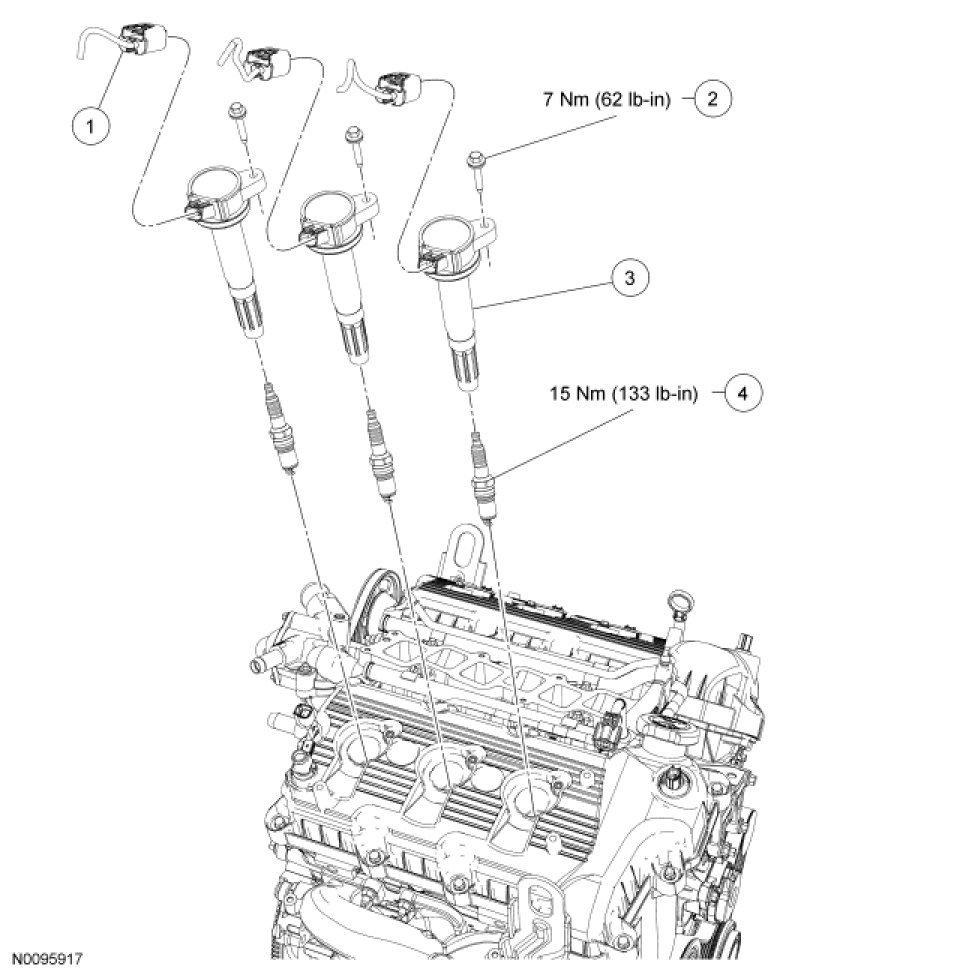 1

7 Nm (62 lb-in) 2

3

15 Nm (133 lb-in) 4

N0095917