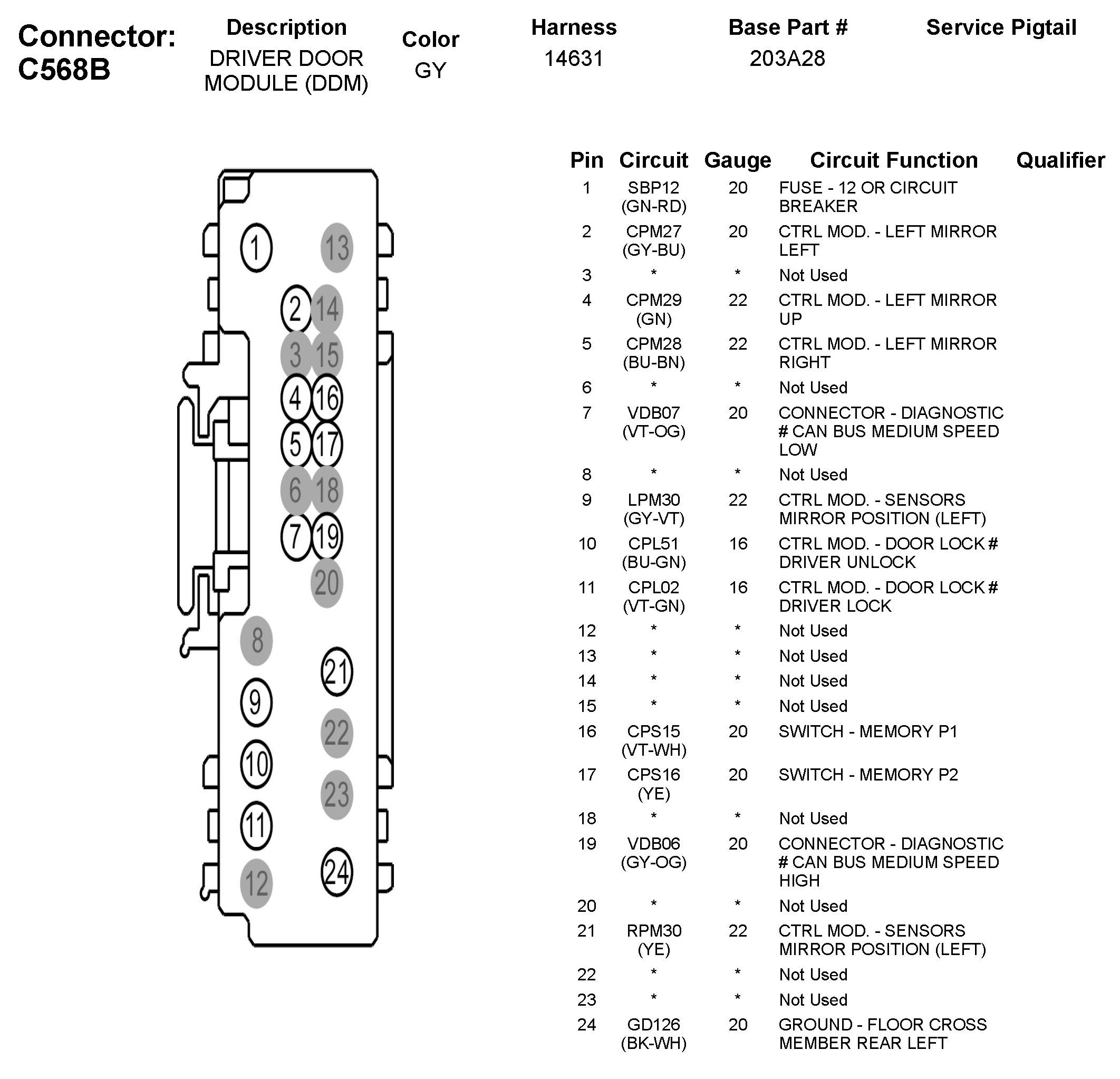 Connector: C568B

| Description | Color | Harness | Base Part # | Service Pigtail |
|---|---|---|---|---|
| DRIVER DOOR MODULE (DDM) | GY | 14631 | 203A28 | |

1 13 2 14 3 15 4 16 5 17 6 18 7 19 20 8 21 9 22 10 23 11 24 12

| Pin | Circuit | Gauge | Circuit Function | Qualifier |
|---|---|---|---|---|
| 1 | SBP12 (GN-RD) | 20 | FUSE - 12 OR CIRCUIT BREAKER | |
| 2 | CPM27 (GY-BU) | 20 | CTRL MOD. - LEFT MIRROR LEFT | |
| 3 | * | * | Not Used | |
| 4 | CPM29 (GN) | 22 | CTRL MOD. - LEFT MIRROR UP | |
| 5 | CPM28 (BU-BN) | 22 | CTRL MOD. - LEFT MIRROR RIGHT | |
| 6 | * | * | Not Used | |
| 7 | VDB07 (VT-OG) | 20 | CONNECTOR - DIAGNOSTIC # CAN BUS MEDIUM SPEED LOW | |
| 8 | * | * | Not Used | |
| 9 | LPM30 (GY-VT) | 22 | CTRL MOD. - SENSORS MIRROR POSITION (LEFT) | |
| 10 | CPL51 (BU-GN) | 16 | CTRL MOD. - DOOR LOCK # DRIVER UNLOCK | |
| 11 | CPL02 (VT-GN) | 16 | CTRL MOD. - DOOR LOCK # DRIVER LOCK | |
| 12 | * | * | Not Used | |
| 13 | * | * | Not Used | |
| 14 | * | * | Not Used | |
| 15 | * | * | Not Used | |
| 16 | CPS15 (VT-WH) | 20 | SWITCH - MEMORY P1 | |
| 17 | CPS16 (YE) | 20 | SWITCH - MEMORY P2 | |
| 18 | * | * | Not Used | |
| 19 | VDB06 (GY-OG) | 20 | CONNECTOR - DIAGNOSTIC # CAN BUS MEDIUM SPEED HIGH | |
| 20 | * | * | Not Used | |
| 21 | RPM30 (YE) | 22 | CTRL MOD. - SENSORS MIRROR POSITION (LEFT) | |
| 22 | * | * | Not Used | |
| 23 | * | * | Not Used | |
| 24 | GD126 (BK-WH) | 20 | GROUND - FLOOR CROSS MEMBER REAR LEFT | |