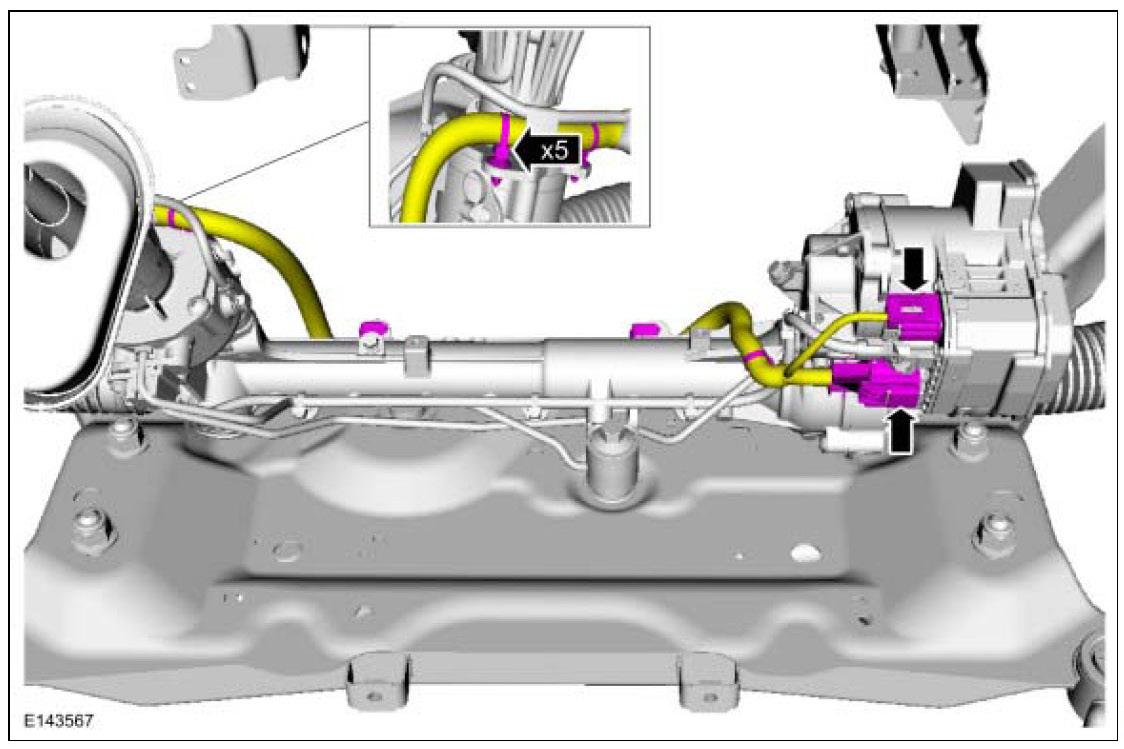 x5

E143567