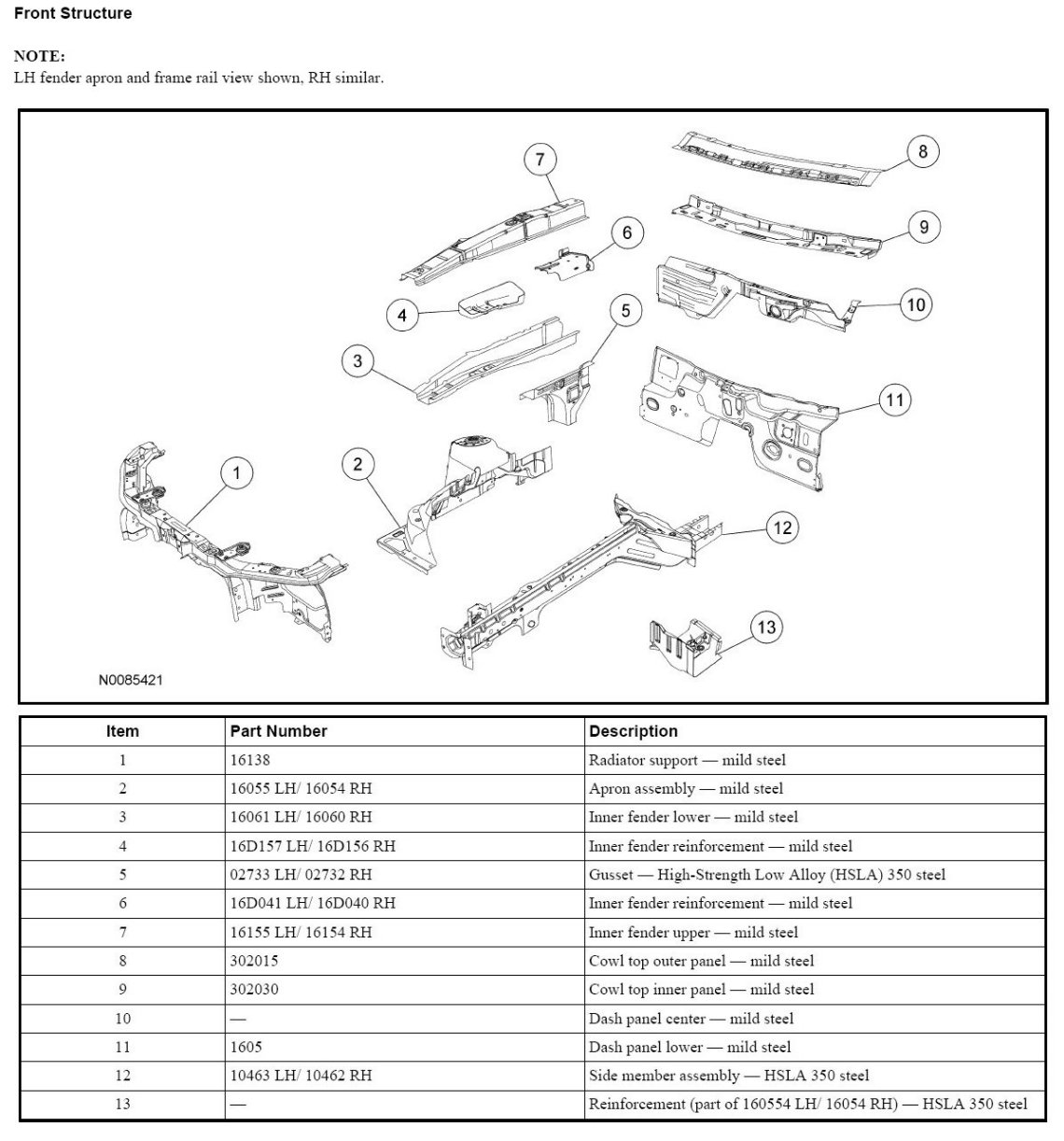 Front Structure

NOTE:
LH fender apron and frame rail view shown, RH similar.

7
8
6
9
4
10
5
3
11
1
2
12
13
N0085421

| Item | Part Number | Description |
|---|---|---|
| 1 | 16138 | Radiator support — mild steel |
| 2 | 16055 LH/ 16054 RH | Apron assembly — mild steel |
| 3 | 16061 LH/ 16060 RH | Inner fender lower — mild steel |
| 4 | 16D157 LH/ 16D156 RH | Inner fender reinforcement — mild steel |
| 5 | 02733 LH/ 02732 RH | Gusset — High-Strength Low Alloy (HSLA) 350 steel |
| 6 | 16D041 LH/ 16D040 RH | Inner fender reinforcement — mild steel |
| 7 | 16155 LH/ 16154 RH | Inner fender upper — mild steel |
| 8 | 302015 | Cowl top outer panel — mild steel |
| 9 | 302030 | Cowl top inner panel — mild steel |
| 10 | — | Dash panel center — mild steel |
| 11 | 1605 | Dash panel lower — mild steel |
| 12 | 10463 LH/ 10462 RH | Side member assembly — HSLA 350 steel |
| 13 | — | Reinforcement (part of 160554 LH/ 16054 RH) — HSLA 350 steel |