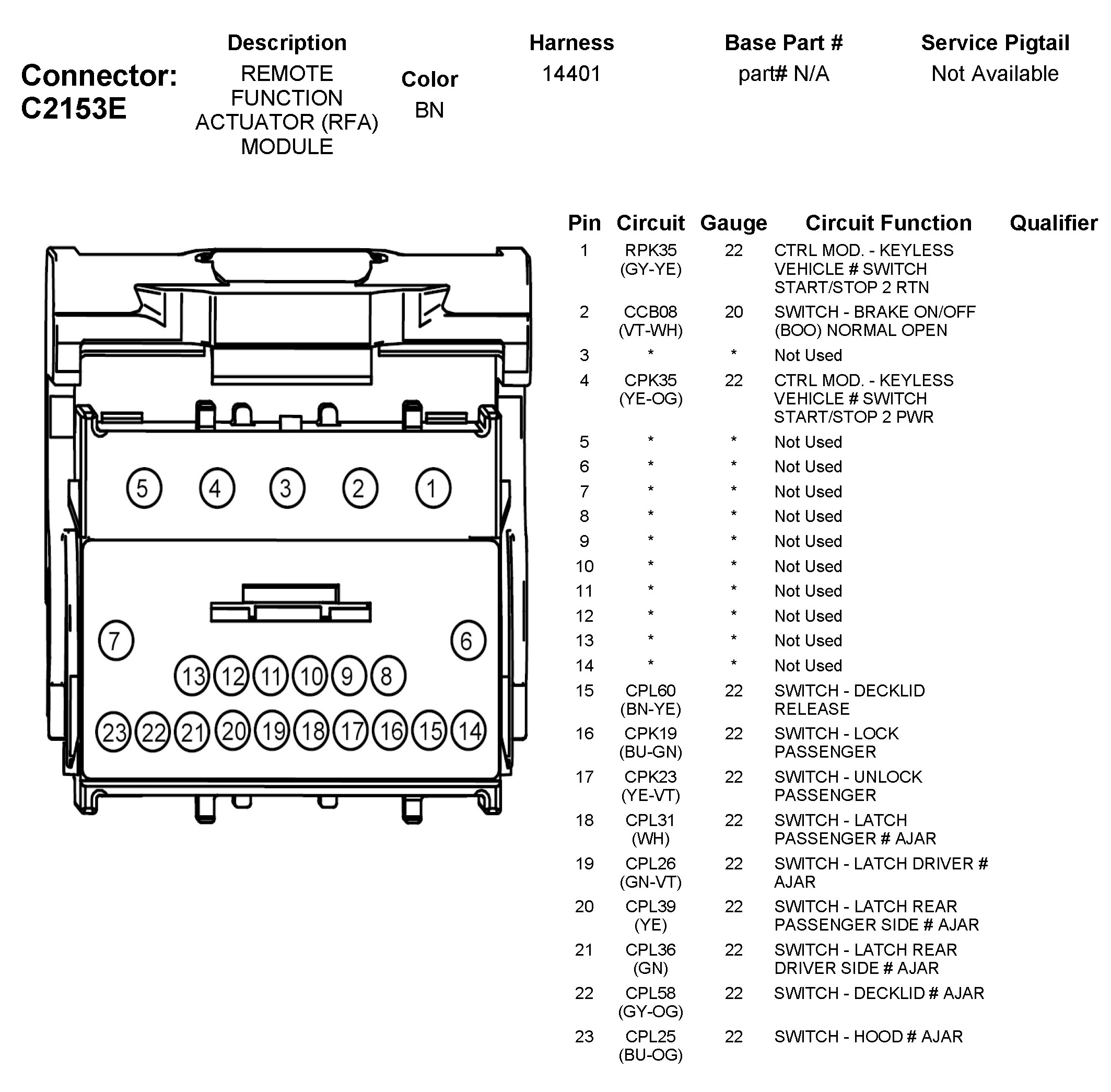 Connector: C2153E

| Description | Color | Harness | Base Part # | Service Pigtail |
|---|---|---|---|---|
| REMOTE FUNCTION ACTUATOR (RFA) MODULE | BN | 14401 | part# N/A | Not Available |

5 4 3 2 1
7 6
13 12 11 10 9 8
23 22 21 20 19 18 17 16 15 14

| Pin | Circuit | Gauge | Circuit Function | Qualifier |
|---|---|---|---|---|
| 1 | RPK35 (GY-YE) | 22 | CTRL MOD. - KEYLESS VEHICLE # SWITCH START/STOP 2 RTN | |
| 2 | CCB08 (VT-WH) | 20 | SWITCH - BRAKE ON/OFF (BOO) NORMAL OPEN | |
| 3 | * | * | Not Used | |
| 4 | CPK35 (YE-OG) | 22 | CTRL MOD. - KEYLESS VEHICLE # SWITCH START/STOP 2 PWR | |
| 5 | * | * | Not Used | |
| 6 | * | * | Not Used | |
| 7 | * | * | Not Used | |
| 8 | * | * | Not Used | |
| 9 | * | * | Not Used | |
| 10 | * | * | Not Used | |
| 11 | * | * | Not Used | |
| 12 | * | * | Not Used | |
| 13 | * | * | Not Used | |
| 14 | * | * | Not Used | |
| 15 | CPL60 (BN-YE) | 22 | SWITCH - DECKLID RELEASE | |
| 16 | CPK19 (BU-GN) | 22 | SWITCH - LOCK PASSENGER | |
| 17 | CPK23 (YE-VT) | 22 | SWITCH - UNLOCK PASSENGER | |
| 18 | CPL31 (WH) | 22 | SWITCH - LATCH PASSENGER # AJAR | |
| 19 | CPL26 (GN-VT) | 22 | SWITCH - LATCH DRIVER # AJAR | |
| 20 | CPL39 (YE) | 22 | SWITCH - LATCH REAR PASSENGER SIDE # AJAR | |
| 21 | CPL36 (GN) | 22 | SWITCH - LATCH REAR DRIVER SIDE # AJAR | |
| 22 | CPL58 (GY-OG) | 22 | SWITCH - DECKLID # AJAR | |
| 23 | CPL25 (BU-OG) | 22 | SWITCH - HOOD # AJAR | |