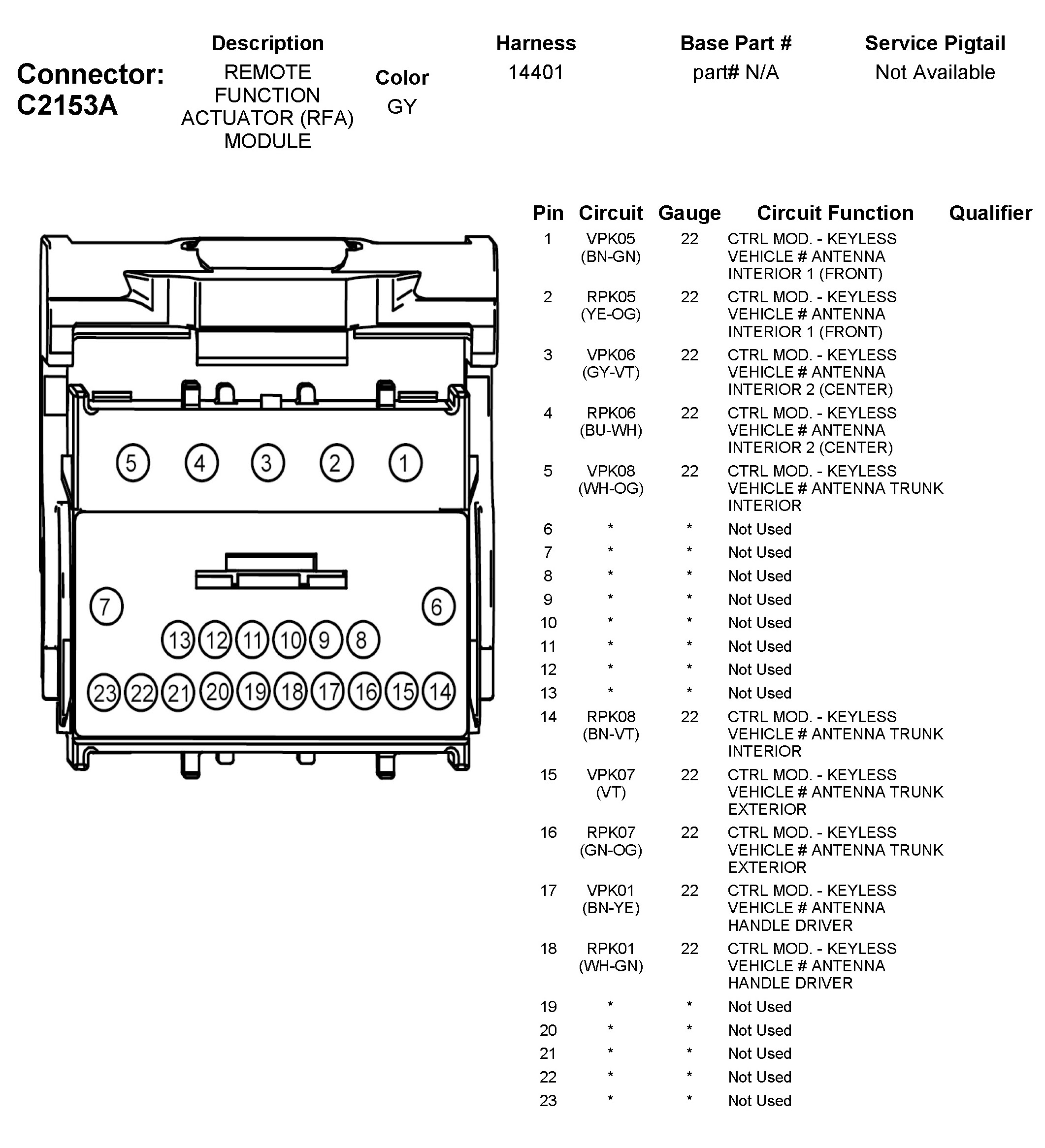 Connector: C2153A

| Description | Color | Harness | Base Part # | Service Pigtail |
|---|---|---|---|---|
| REMOTE FUNCTION ACTUATOR (RFA) MODULE | GY | 14401 | part# N/A | Not Available |

5 4 3 2 1
7 6
13 12 11 10 9 8
23 22 21 20 19 18 17 16 15 14

| Pin | Circuit | Gauge | Circuit Function | Qualifier |
|---|---|---|---|---|
| 1 | VPK05 (BN-GN) | 22 | CTRL MOD. - KEYLESS VEHICLE # ANTENNA INTERIOR 1 (FRONT) | |
| 2 | RPK05 (YE-OG) | 22 | CTRL MOD. - KEYLESS VEHICLE # ANTENNA INTERIOR 1 (FRONT) | |
| 3 | VPK06 (GY-VT) | 22 | CTRL MOD. - KEYLESS VEHICLE # ANTENNA INTERIOR 2 (CENTER) | |
| 4 | RPK06 (BU-WH) | 22 | CTRL MOD. - KEYLESS VEHICLE # ANTENNA INTERIOR 2 (CENTER) | |
| 5 | VPK08 (WH-OG) | 22 | CTRL MOD. - KEYLESS VEHICLE # ANTENNA TRUNK INTERIOR | |
| 6 | * | * | Not Used | |
| 7 | * | * | Not Used | |
| 8 | * | * | Not Used | |
| 9 | * | * | Not Used | |
| 10 | * | * | Not Used | |
| 11 | * | * | Not Used | |
| 12 | * | * | Not Used | |
| 13 | * | * | Not Used | |
| 14 | RPK08 (BN-VT) | 22 | CTRL MOD. - KEYLESS VEHICLE # ANTENNA TRUNK INTERIOR | |
| 15 | VPK07 (VT) | 22 | CTRL MOD. - KEYLESS VEHICLE # ANTENNA TRUNK EXTERIOR | |
| 16 | RPK07 (GN-OG) | 22 | CTRL MOD. - KEYLESS VEHICLE # ANTENNA TRUNK EXTERIOR | |
| 17 | VPK01 (BN-YE) | 22 | CTRL MOD. - KEYLESS VEHICLE # ANTENNA HANDLE DRIVER | |
| 18 | RPK01 (WH-GN) | 22 | CTRL MOD. - KEYLESS VEHICLE # ANTENNA HANDLE DRIVER | |
| 19 | * | * | Not Used | |
| 20 | * | * | Not Used | |
| 21 | * | * | Not Used | |
| 22 | * | * | Not Used | |
| 23 | * | * | Not Used | |