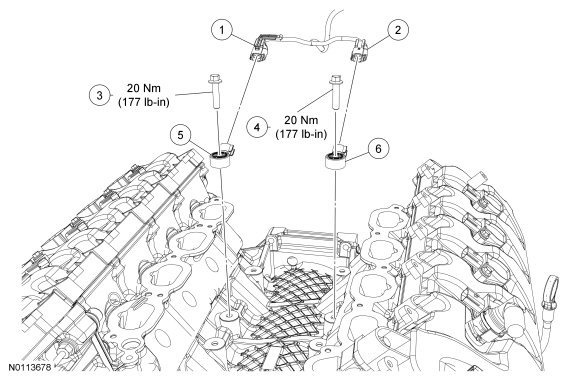 1
2
3
20 Nm
(177 lb-in)
4
20 Nm
(177 lb-in)
5
6
N0113678