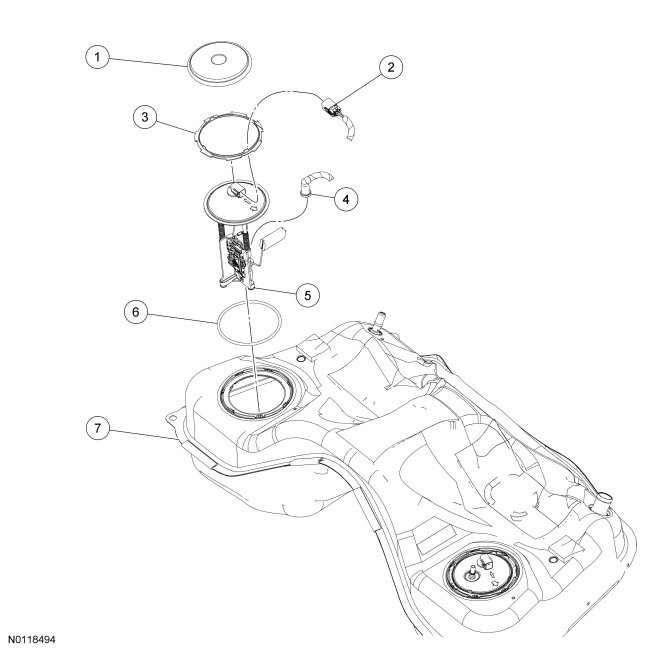 1
2
3
4
5
6
7
N0118494