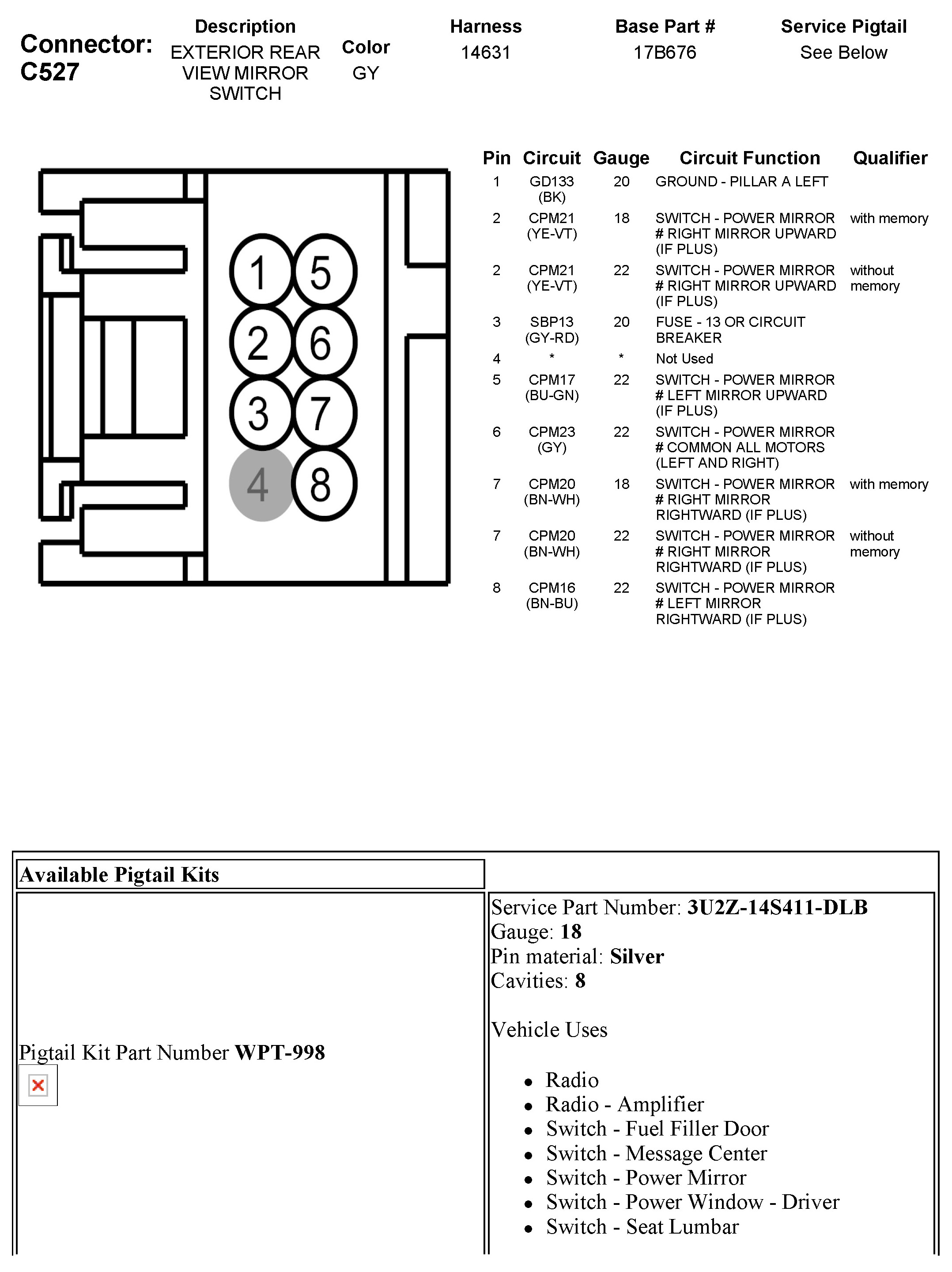 Connector: C527

| Description | Color | Harness | Base Part # | Service Pigtail |
|---|---|---|---|---|
| EXTERIOR REAR VIEW MIRROR SWITCH | GY | 14631 | 17B676 | See Below |

1 5
2 6
3 7
4 8

| Pin | Circuit | Gauge | Circuit Function | Qualifier |
|---|---|---|---|---|
| 1 | GD133 (BK) | 20 | GROUND - PILLAR A LEFT | |
| 2 | CPM21 (YE-VT) | 18 | SWITCH - POWER MIRROR # RIGHT MIRROR UPWARD (IF PLUS) | with memory |
| 2 | CPM21 (YE-VT) | 22 | SWITCH - POWER MIRROR # RIGHT MIRROR UPWARD (IF PLUS) | without memory |
| 3 | SBP13 (GY-RD) | 20 | FUSE - 13 OR CIRCUIT BREAKER | |
| 4 | * | * | Not Used | |
| 5 | CPM17 (BU-GN) | 22 | SWITCH - POWER MIRROR # LEFT MIRROR UPWARD (IF PLUS) | |
| 6 | CPM23 (GY) | 22 | SWITCH - POWER MIRROR # COMMON ALL MOTORS (LEFT AND RIGHT) | |
| 7 | CPM20 (BN-WH) | 18 | SWITCH - POWER MIRROR # RIGHT MIRROR RIGHTWARD (IF PLUS) | with memory |
| 7 | CPM20 (BN-WH) | 22 | SWITCH - POWER MIRROR # RIGHT MIRROR RIGHTWARD (IF PLUS) | without memory |
| 8 | CPM16 (BN-BU) | 22 | SWITCH - POWER MIRROR # LEFT MIRROR RIGHTWARD (IF PLUS) | |

Available Pigtail Kits

Pigtail Kit Part Number **WPT-998**

Service Part Number: **3U2Z-14S411-DLB**
Gauge: **18**
Pin material: **Silver**
Cavities: **8**

Vehicle Uses

- Radio
- Radio - Amplifier
- Switch - Fuel Filler Door
- Switch - Message Center
- Switch - Power Mirror
- Switch - Power Window - Driver
- Switch - Seat Lumbar