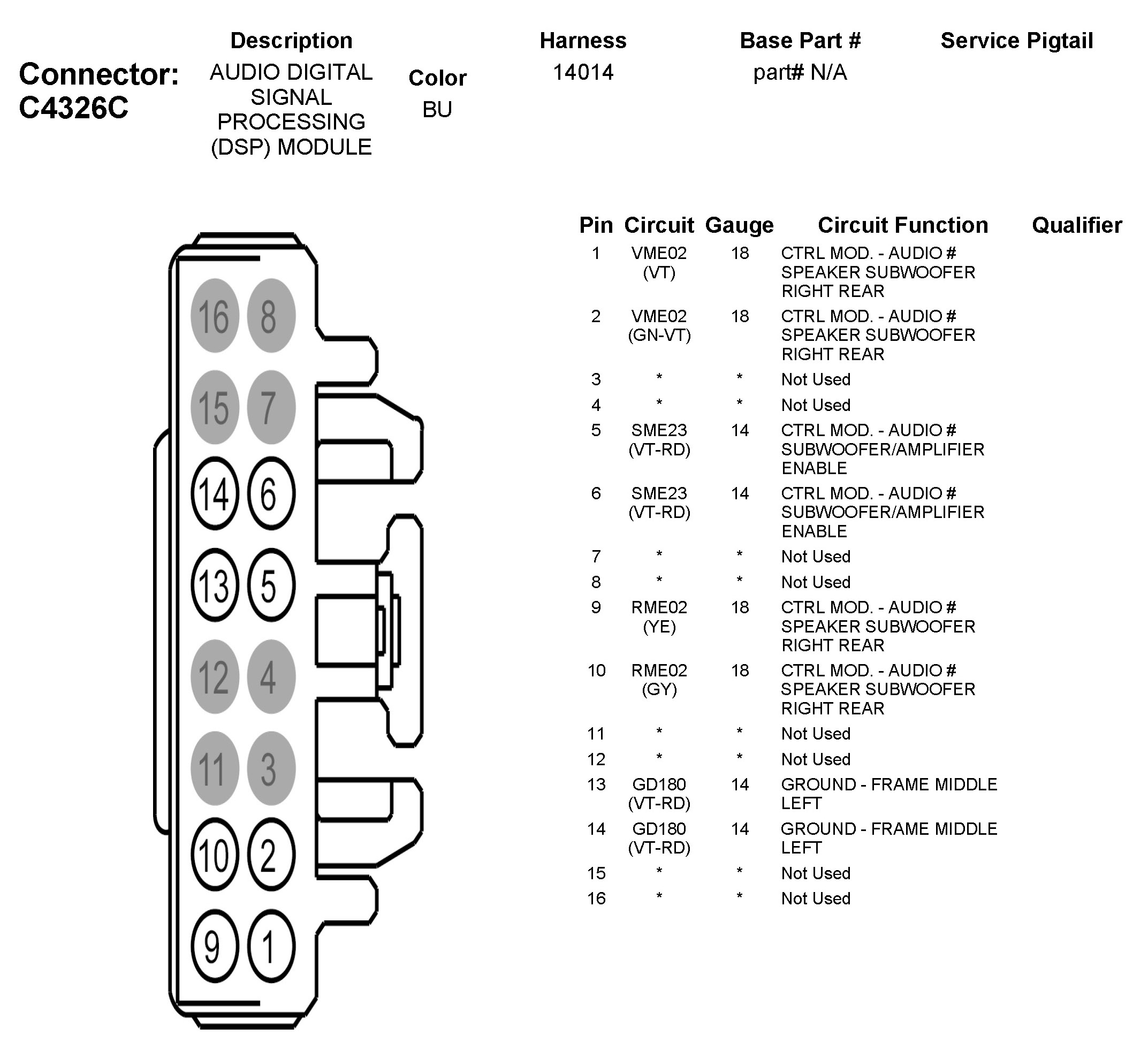 Connector: C4326C

| Description | Color | Harness | Base Part # | Service Pigtail |
|---|---|---|---|---|
| AUDIO DIGITAL SIGNAL PROCESSING (DSP) MODULE | BU | 14014 | part# N/A | |

16 8
15 7
14 6
13 5
12 4
11 3
10 2
9 1

| Pin | Circuit | Gauge | Circuit Function | Qualifier |
|---|---|---|---|---|
| 1 | VME02 (VT) | 18 | CTRL MOD. - AUDIO # SPEAKER SUBWOOFER RIGHT REAR | |
| 2 | VME02 (GN-VT) | 18 | CTRL MOD. - AUDIO # SPEAKER SUBWOOFER RIGHT REAR | |
| 3 | * | * | Not Used | |
| 4 | * | * | Not Used | |
| 5 | SME23 (VT-RD) | 14 | CTRL MOD. - AUDIO # SUBWOOFER/AMPLIFIER ENABLE | |
| 6 | SME23 (VT-RD) | 14 | CTRL MOD. - AUDIO # SUBWOOFER/AMPLIFIER ENABLE | |
| 7 | * | * | Not Used | |
| 8 | * | * | Not Used | |
| 9 | RME02 (YE) | 18 | CTRL MOD. - AUDIO # SPEAKER SUBWOOFER RIGHT REAR | |
| 10 | RME02 (GY) | 18 | CTRL MOD. - AUDIO # SPEAKER SUBWOOFER RIGHT REAR | |
| 11 | * | * | Not Used | |
| 12 | * | * | Not Used | |
| 13 | GD180 (VT-RD) | 14 | GROUND - FRAME MIDDLE LEFT | |
| 14 | GD180 (VT-RD) | 14 | GROUND - FRAME MIDDLE LEFT | |
| 15 | * | * | Not Used | |
| 16 | * | * | Not Used | |