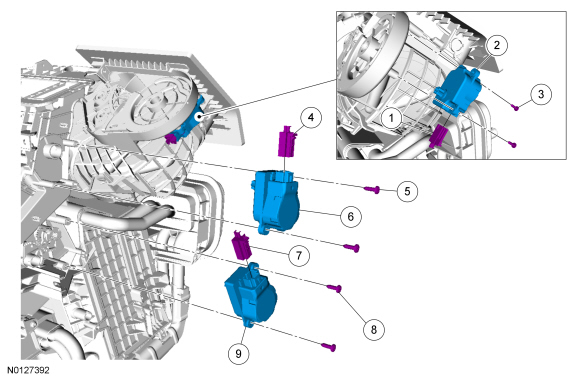 2
3
1
4
5
6
7
8
9
N0127392