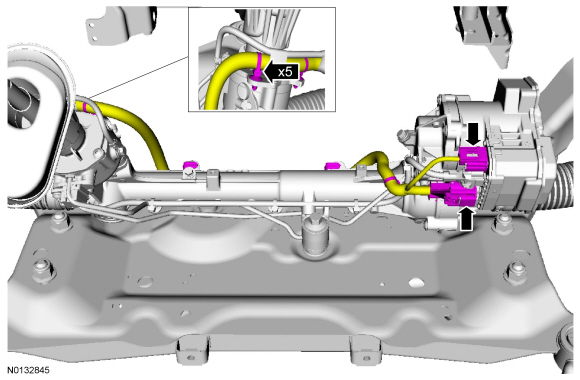 x5

N0132845