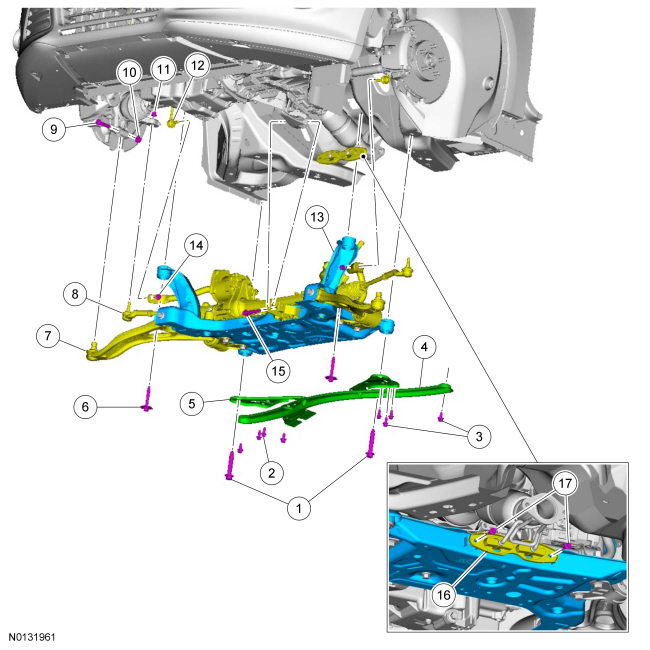 10
11
12
9
13
14
8
7
15
4
6
5
3
2
1
17
16
N0131961