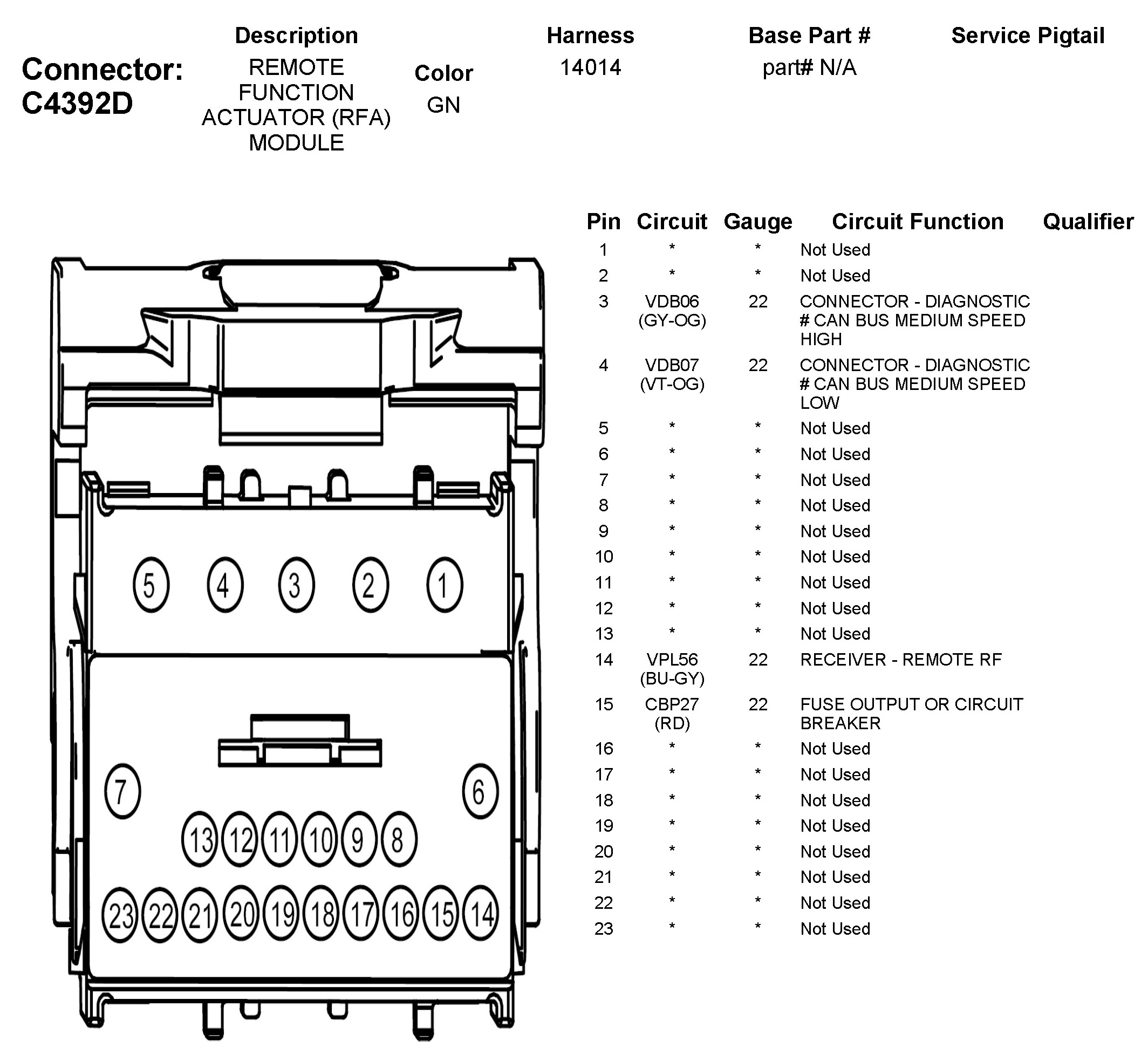 Connector: C4392D

| Description | Color | Harness | Base Part # | Service Pigtail |
|---|---|---|---|---|
| REMOTE FUNCTION ACTUATOR (RFA) MODULE | GN | 14014 | part# N/A | |

5 4 3 2 1

7 6

13 12 11 10 9 8

23 22 21 20 19 18 17 16 15 14

| Pin | Circuit | Gauge | Circuit Function | Qualifier |
|---|---|---|---|---|
| 1 | * | * | Not Used | |
| 2 | * | * | Not Used | |
| 3 | VDB06 (GY-OG) | 22 | CONNECTOR - DIAGNOSTIC # CAN BUS MEDIUM SPEED HIGH | |
| 4 | VDB07 (VT-OG) | 22 | CONNECTOR - DIAGNOSTIC # CAN BUS MEDIUM SPEED LOW | |
| 5 | * | * | Not Used | |
| 6 | * | * | Not Used | |
| 7 | * | * | Not Used | |
| 8 | * | * | Not Used | |
| 9 | * | * | Not Used | |
| 10 | * | * | Not Used | |
| 11 | * | * | Not Used | |
| 12 | * | * | Not Used | |
| 13 | * | * | Not Used | |
| 14 | VPL56 (BU-GY) | 22 | RECEIVER - REMOTE RF | |
| 15 | CBP27 (RD) | 22 | FUSE OUTPUT OR CIRCUIT BREAKER | |
| 16 | * | * | Not Used | |
| 17 | * | * | Not Used | |
| 18 | * | * | Not Used | |
| 19 | * | * | Not Used | |
| 20 | * | * | Not Used | |
| 21 | * | * | Not Used | |
| 22 | * | * | Not Used | |
| 23 | * | * | Not Used | |