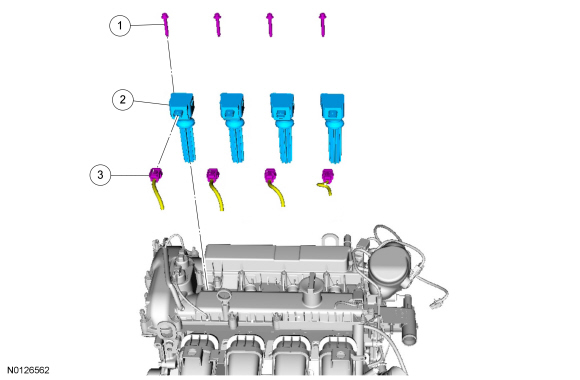 1
2
3
N0126562