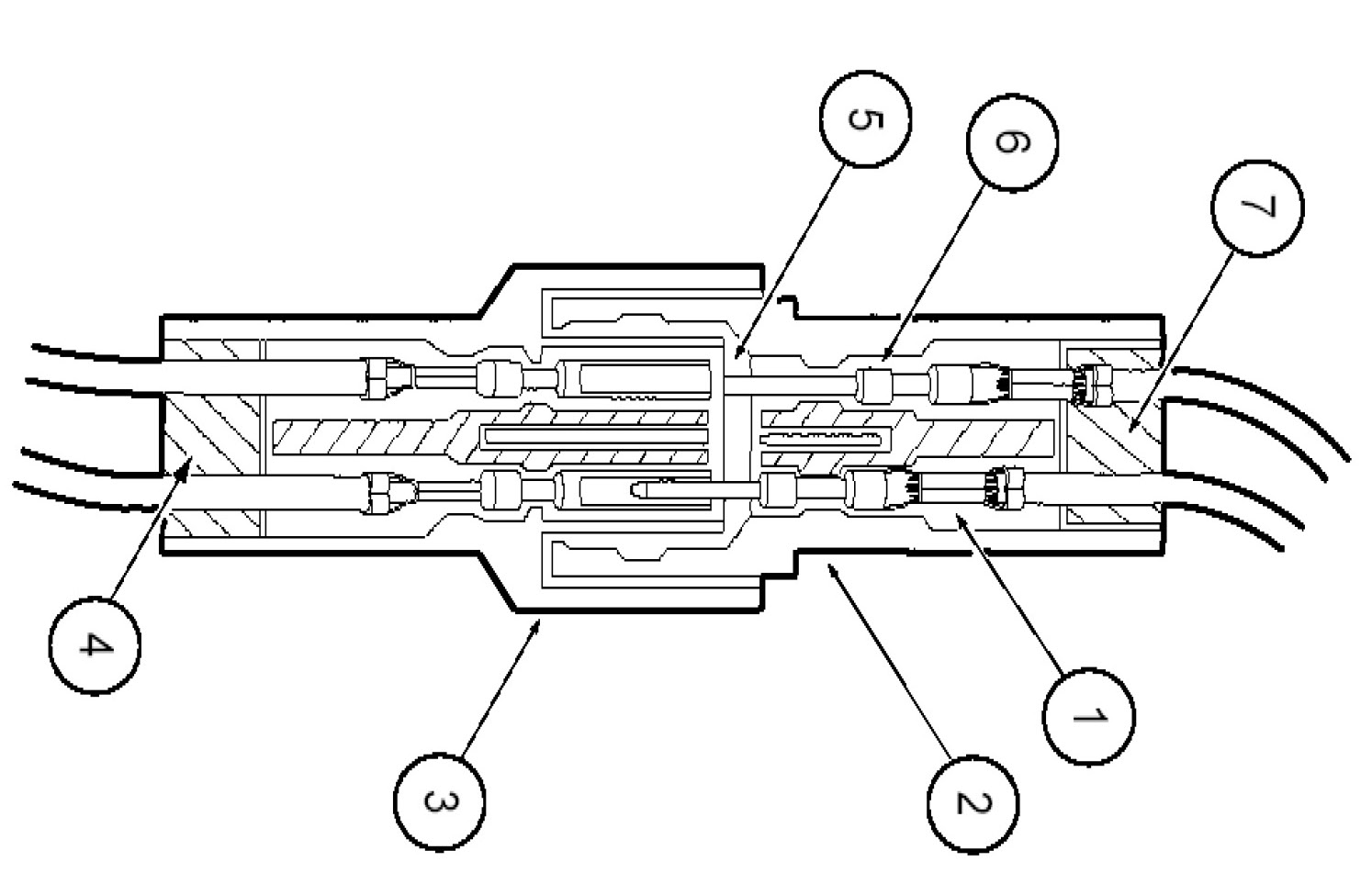 5
6
7
4
3
2
1