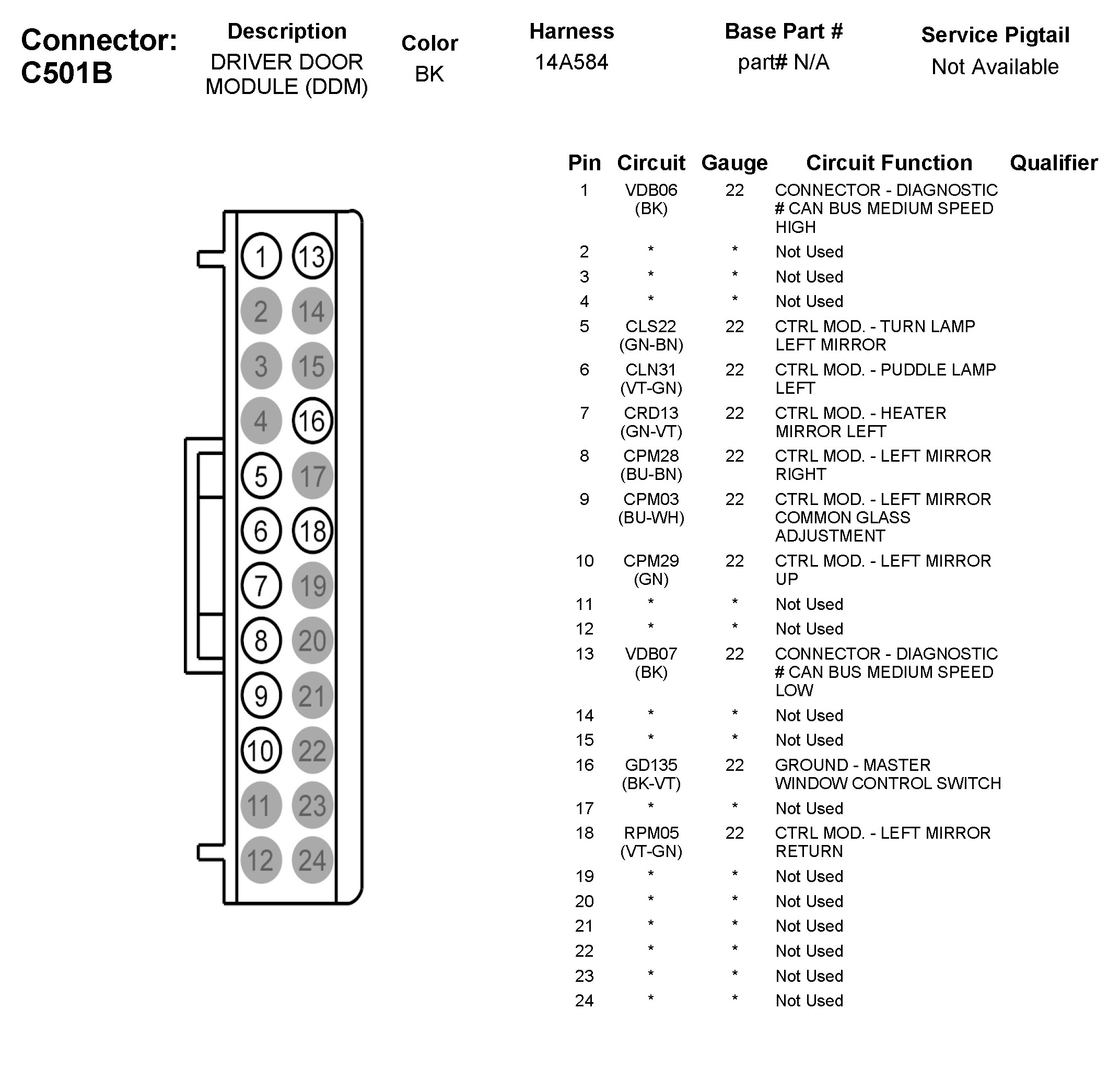 Connector: C501B

| Description | Color | Harness | Base Part # | Service Pigtail |
|---|---|---|---|---|
| DRIVER DOOR MODULE (DDM) | BK | 14A584 | part# N/A | Not Available |

1 13
2 14
3 15
4 16
5 17
6 18
7 19
8 20
9 21
10 22
11 23
12 24

| Pin | Circuit | Gauge | Circuit Function | Qualifier |
|---|---|---|---|---|
| 1 | VDB06 (BK) | 22 | CONNECTOR - DIAGNOSTIC # CAN BUS MEDIUM SPEED HIGH | |
| 2 | * | * | Not Used | |
| 3 | * | * | Not Used | |
| 4 | * | * | Not Used | |
| 5 | CLS22 (GN-BN) | 22 | CTRL MOD. - TURN LAMP LEFT MIRROR | |
| 6 | CLN31 (VT-GN) | 22 | CTRL MOD. - PUDDLE LAMP LEFT | |
| 7 | CRD13 (GN-VT) | 22 | CTRL MOD. - HEATER MIRROR LEFT | |
| 8 | CPM28 (BU-BN) | 22 | CTRL MOD. - LEFT MIRROR RIGHT | |
| 9 | CPM03 (BU-WH) | 22 | CTRL MOD. - LEFT MIRROR COMMON GLASS ADJUSTMENT | |
| 10 | CPM29 (GN) | 22 | CTRL MOD. - LEFT MIRROR UP | |
| 11 | * | * | Not Used | |
| 12 | * | * | Not Used | |
| 13 | VDB07 (BK) | 22 | CONNECTOR - DIAGNOSTIC # CAN BUS MEDIUM SPEED LOW | |
| 14 | * | * | Not Used | |
| 15 | * | * | Not Used | |
| 16 | GD135 (BK-VT) | 22 | GROUND - MASTER WINDOW CONTROL SWITCH | |
| 17 | * | * | Not Used | |
| 18 | RPM05 (VT-GN) | 22 | CTRL MOD. - LEFT MIRROR RETURN | |
| 19 | * | * | Not Used | |
| 20 | * | * | Not Used | |
| 21 | * | * | Not Used | |
| 22 | * | * | Not Used | |
| 23 | * | * | Not Used | |
| 24 | * | * | Not Used | |