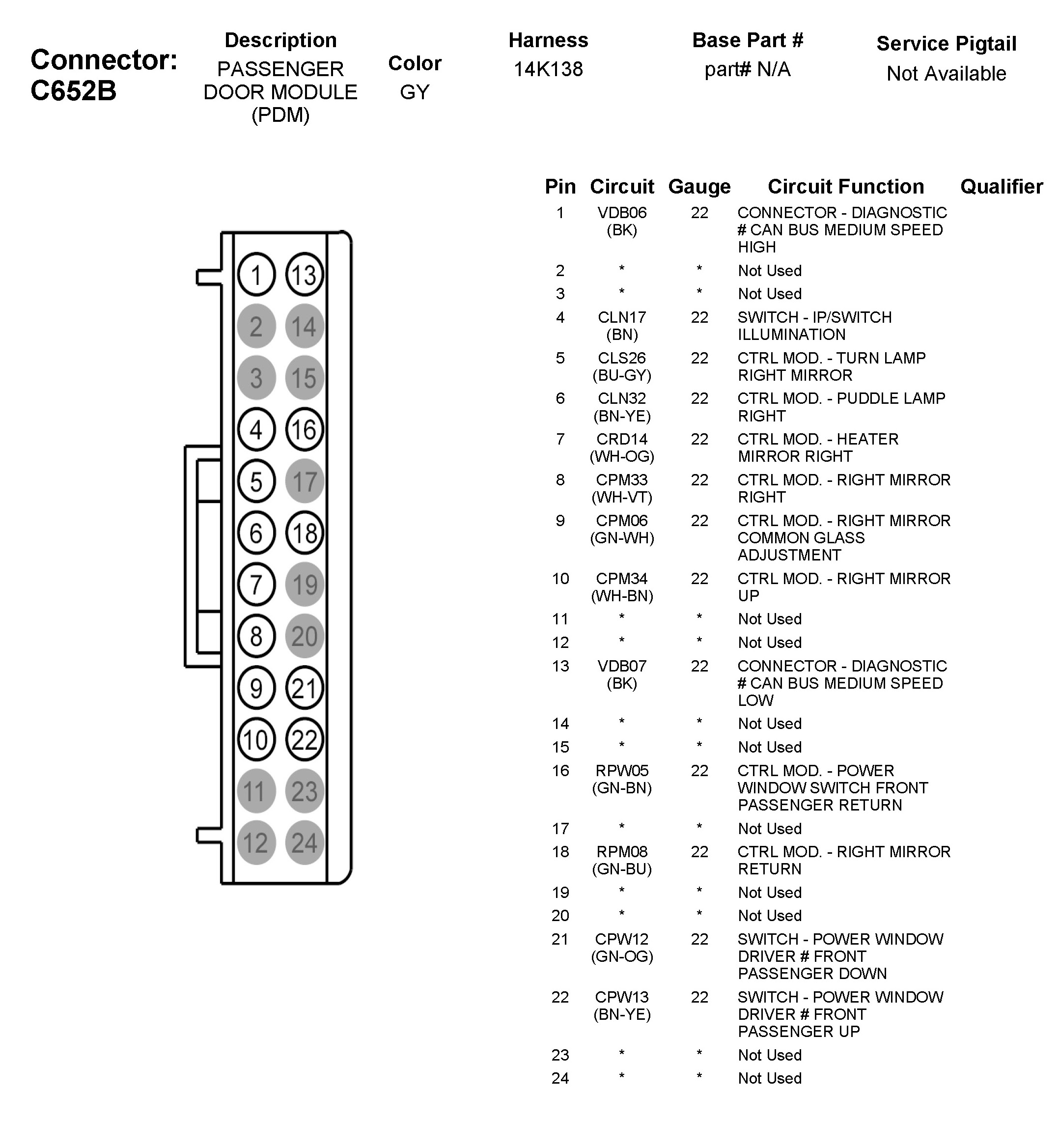 Connector: C652B

| Description | Color | Harness | Base Part # | Service Pigtail |
|---|---|---|---|---|
| PASSENGER DOOR MODULE (PDM) | GY | 14K138 | part# N/A | Not Available |

1 13
2 14
3 15
4 16
5 17
6 18
7 19
8 20
9 21
10 22
11 23
12 24

| Pin | Circuit | Gauge | Circuit Function | Qualifier |
|---|---|---|---|---|
| 1 | VDB06 (BK) | 22 | CONNECTOR - DIAGNOSTIC # CAN BUS MEDIUM SPEED HIGH | |
| 2 | * | * | Not Used | |
| 3 | * | * | Not Used | |
| 4 | CLN17 (BN) | 22 | SWITCH - IP/SWITCH ILLUMINATION | |
| 5 | CLS26 (BU-GY) | 22 | CTRL MOD. - TURN LAMP RIGHT MIRROR | |
| 6 | CLN32 (BN-YE) | 22 | CTRL MOD. - PUDDLE LAMP RIGHT | |
| 7 | CRD14 (WH-OG) | 22 | CTRL MOD. - HEATER MIRROR RIGHT | |
| 8 | CPM33 (WH-VT) | 22 | CTRL MOD. - RIGHT MIRROR RIGHT | |
| 9 | CPM06 (GN-WH) | 22 | CTRL MOD. - RIGHT MIRROR COMMON GLASS ADJUSTMENT | |
| 10 | CPM34 (WH-BN) | 22 | CTRL MOD. - RIGHT MIRROR UP | |
| 11 | * | * | Not Used | |
| 12 | * | * | Not Used | |
| 13 | VDB07 (BK) | 22 | CONNECTOR - DIAGNOSTIC # CAN BUS MEDIUM SPEED LOW | |
| 14 | * | * | Not Used | |
| 15 | * | * | Not Used | |
| 16 | RPW05 (GN-BN) | 22 | CTRL MOD. - POWER WINDOW SWITCH FRONT PASSENGER RETURN | |
| 17 | * | * | Not Used | |
| 18 | RPM08 (GN-BU) | 22 | CTRL MOD. - RIGHT MIRROR RETURN | |
| 19 | * | * | Not Used | |
| 20 | * | * | Not Used | |
| 21 | CPW12 (GN-OG) | 22 | SWITCH - POWER WINDOW DRIVER # FRONT PASSENGER DOWN | |
| 22 | CPW13 (BN-YE) | 22 | SWITCH - POWER WINDOW DRIVER # FRONT PASSENGER UP | |
| 23 | * | * | Not Used | |
| 24 | * | * | Not Used | |