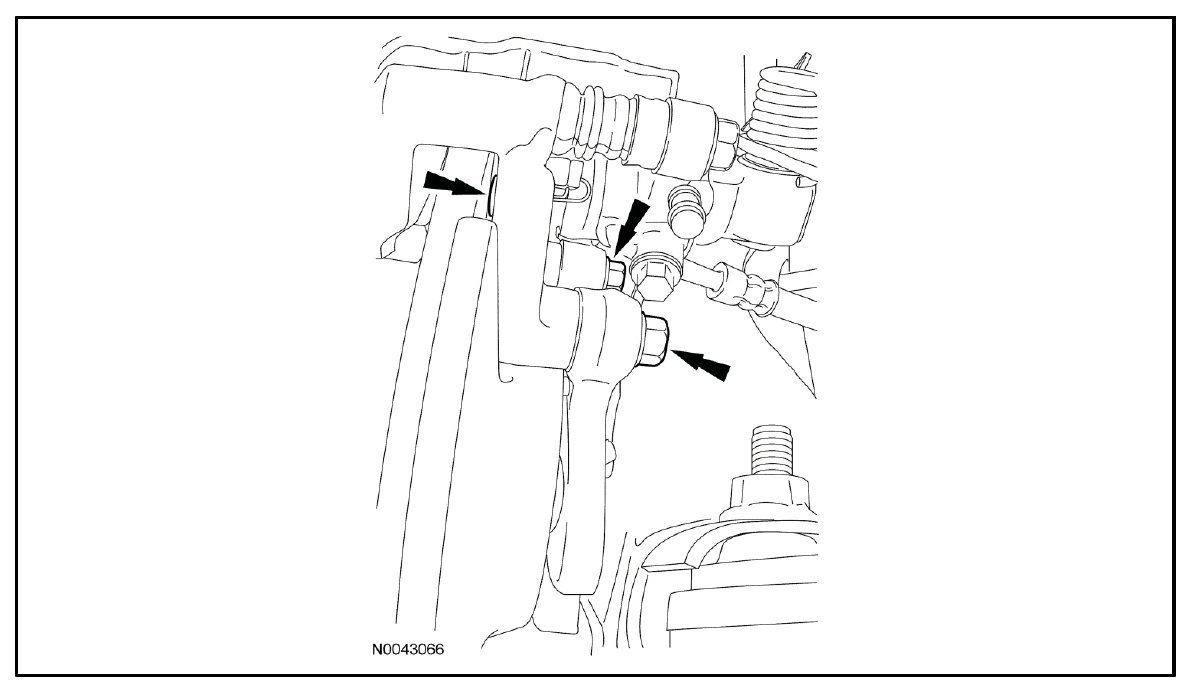 N0043066