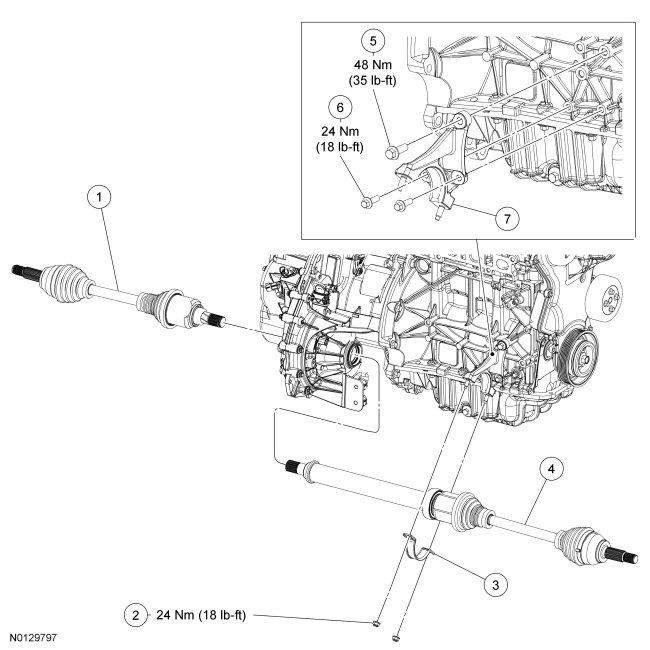 5
48 Nm
(35 lb-ft)

6
24 Nm
(18 lb-ft)

7

1

4

3

2 24 Nm (18 lb-ft)

N0129797