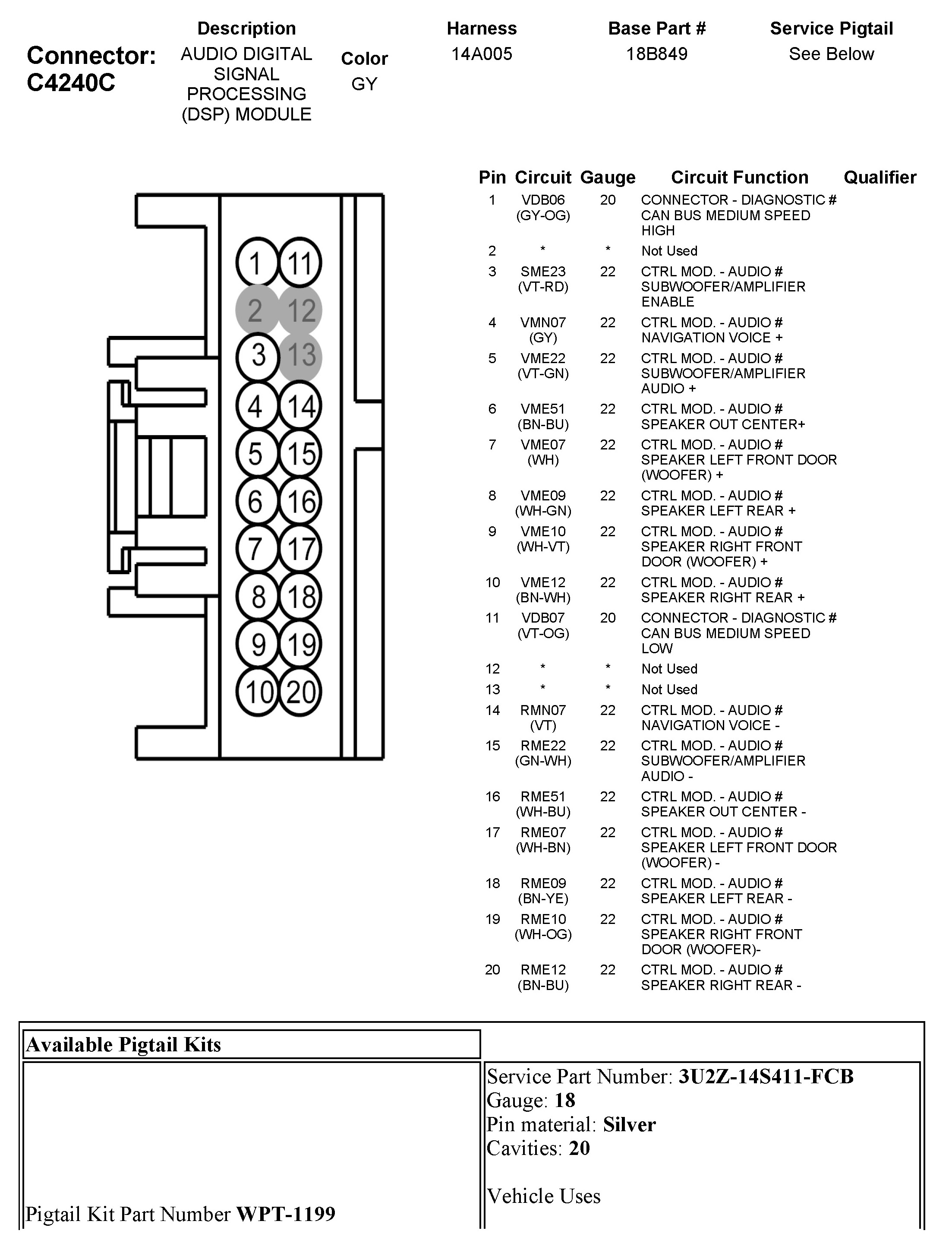 Connector: C4240C

| Description | Color | Harness | Base Part # | Service Pigtail |
|---|---|---|---|---|
| AUDIO DIGITAL SIGNAL PROCESSING (DSP) MODULE | GY | 14A005 | 18B849 | See Below |

1 11
2 12
3 13
4 14
5 15
6 16
7 17
8 18
9 19
10 20

| Pin | Circuit | Gauge | Circuit Function | Qualifier |
|---|---|---|---|---|
| 1 | VDB06 (GY-OG) | 20 | CONNECTOR - DIAGNOSTIC # CAN BUS MEDIUM SPEED HIGH | |
| 2 | * | * | Not Used | |
| 3 | SME23 (VT-RD) | 22 | CTRL MOD. - AUDIO # SUBWOOFER/AMPLIFIER ENABLE | |
| 4 | VMN07 (GY) | 22 | CTRL MOD. - AUDIO # NAVIGATION VOICE + | |
| 5 | VME22 (VT-GN) | 22 | CTRL MOD. - AUDIO # SUBWOOFER/AMPLIFIER AUDIO + | |
| 6 | VME51 (BN-BU) | 22 | CTRL MOD. - AUDIO # SPEAKER OUT CENTER+ | |
| 7 | VME07 (WH) | 22 | CTRL MOD. - AUDIO # SPEAKER LEFT FRONT DOOR (WOOFER) + | |
| 8 | VME09 (WH-GN) | 22 | CTRL MOD. - AUDIO # SPEAKER LEFT REAR + | |
| 9 | VME10 (WH-VT) | 22 | CTRL MOD. - AUDIO # SPEAKER RIGHT FRONT DOOR (WOOFER) + | |
| 10 | VME12 (BN-WH) | 22 | CTRL MOD. - AUDIO # SPEAKER RIGHT REAR + | |
| 11 | VDB07 (VT-OG) | 20 | CONNECTOR - DIAGNOSTIC # CAN BUS MEDIUM SPEED LOW | |
| 12 | * | * | Not Used | |
| 13 | * | * | Not Used | |
| 14 | RMN07 (VT) | 22 | CTRL MOD. - AUDIO # NAVIGATION VOICE - | |
| 15 | RME22 (GN-WH) | 22 | CTRL MOD. - AUDIO # SUBWOOFER/AMPLIFIER AUDIO - | |
| 16 | RME51 (WH-BU) | 22 | CTRL MOD. - AUDIO # SPEAKER OUT CENTER - | |
| 17 | RME07 (WH-BN) | 22 | CTRL MOD. - AUDIO # SPEAKER LEFT FRONT DOOR (WOOFER) - | |
| 18 | RME09 (BN-YE) | 22 | CTRL MOD. - AUDIO # SPEAKER LEFT REAR - | |
| 19 | RME10 (WH-OG) | 22 | CTRL MOD. - AUDIO # SPEAKER RIGHT FRONT DOOR (WOOFER)- | |
| 20 | RME12 (BN-BU) | 22 | CTRL MOD. - AUDIO # SPEAKER RIGHT REAR - | |

Available Pigtail Kits

Pigtail Kit Part Number WPT-1199

Service Part Number: 3U2Z-14S411-FCB
Gauge: 18
Pin material: Silver
Cavities: 20

Vehicle Uses