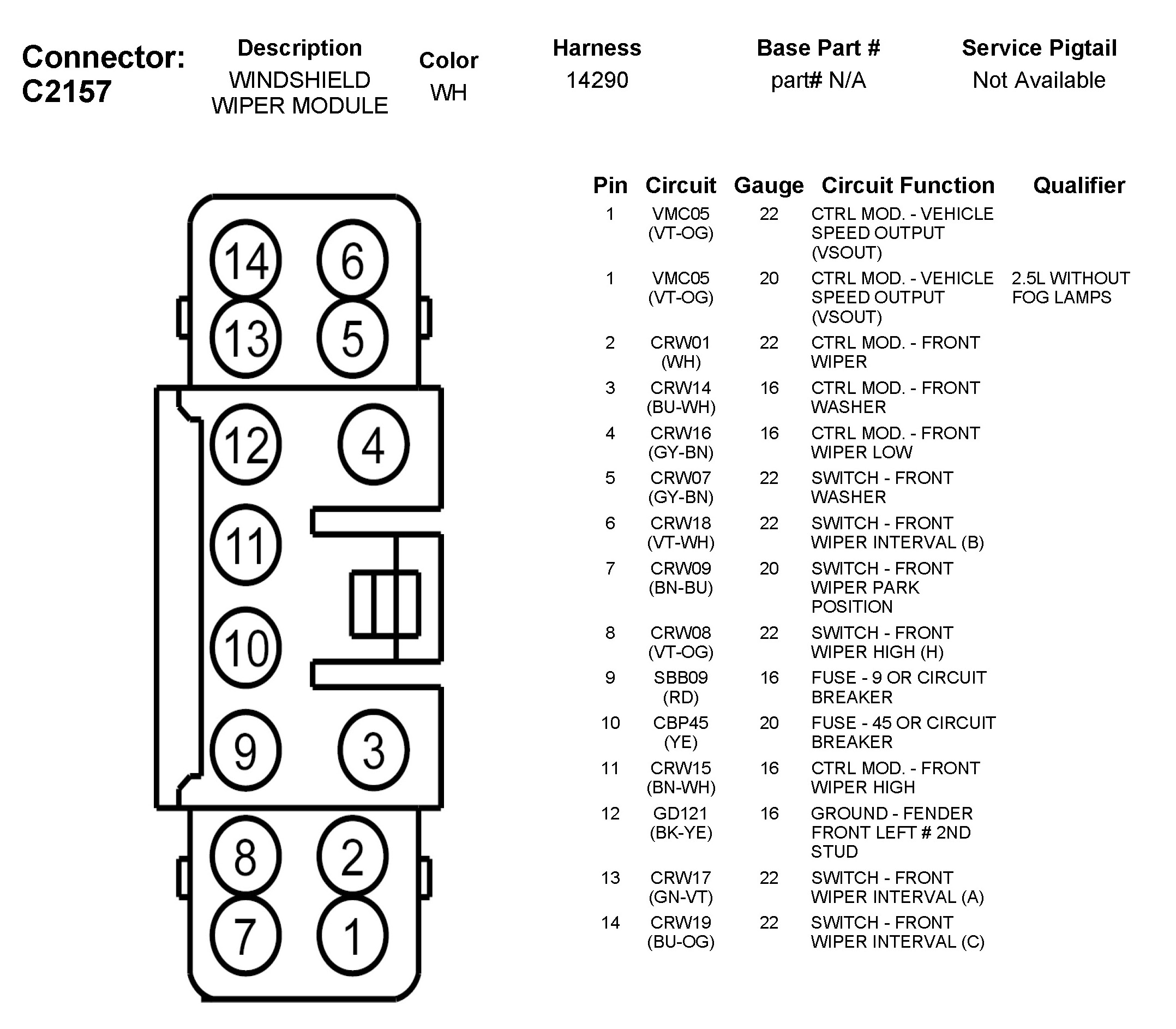 Connector: C2157

| Description | Color | Harness | Base Part # | Service Pigtail |
|---|---|---|---|---|
| WINDSHIELD WIPER MODULE | WH | 14290 | part# N/A | Not Available |

14 6 13 5 12 4 11 10 9 3 8 2 7 1

| Pin | Circuit | Gauge | Circuit Function | Qualifier |
|---|---|---|---|---|
| 1 | VMC05 (VT-OG) | 22 | CTRL MOD. - VEHICLE SPEED OUTPUT (VSOUT) | |
| 1 | VMC05 (VT-OG) | 20 | CTRL MOD. - VEHICLE SPEED OUTPUT (VSOUT) | 2.5L WITHOUT FOG LAMPS |
| 2 | CRW01 (WH) | 22 | CTRL MOD. - FRONT WIPER | |
| 3 | CRW14 (BU-WH) | 16 | CTRL MOD. - FRONT WASHER | |
| 4 | CRW16 (GY-BN) | 16 | CTRL MOD. - FRONT WIPER LOW | |
| 5 | CRW07 (GY-BN) | 22 | SWITCH - FRONT WASHER | |
| 6 | CRW18 (VT-WH) | 22 | SWITCH - FRONT WIPER INTERVAL (B) | |
| 7 | CRW09 (BN-BU) | 20 | SWITCH - FRONT WIPER PARK POSITION | |
| 8 | CRW08 (VT-OG) | 22 | SWITCH - FRONT WIPER HIGH (H) | |
| 9 | SBB09 (RD) | 16 | FUSE - 9 OR CIRCUIT BREAKER | |
| 10 | CBP45 (YE) | 20 | FUSE - 45 OR CIRCUIT BREAKER | |
| 11 | CRW15 (BN-WH) | 16 | CTRL MOD. - FRONT WIPER HIGH | |
| 12 | GD121 (BK-YE) | 16 | GROUND - FENDER FRONT LEFT # 2ND STUD | |
| 13 | CRW17 (GN-VT) | 22 | SWITCH - FRONT WIPER INTERVAL (A) | |
| 14 | CRW19 (BU-OG) | 22 | SWITCH - FRONT WIPER INTERVAL (C) | |