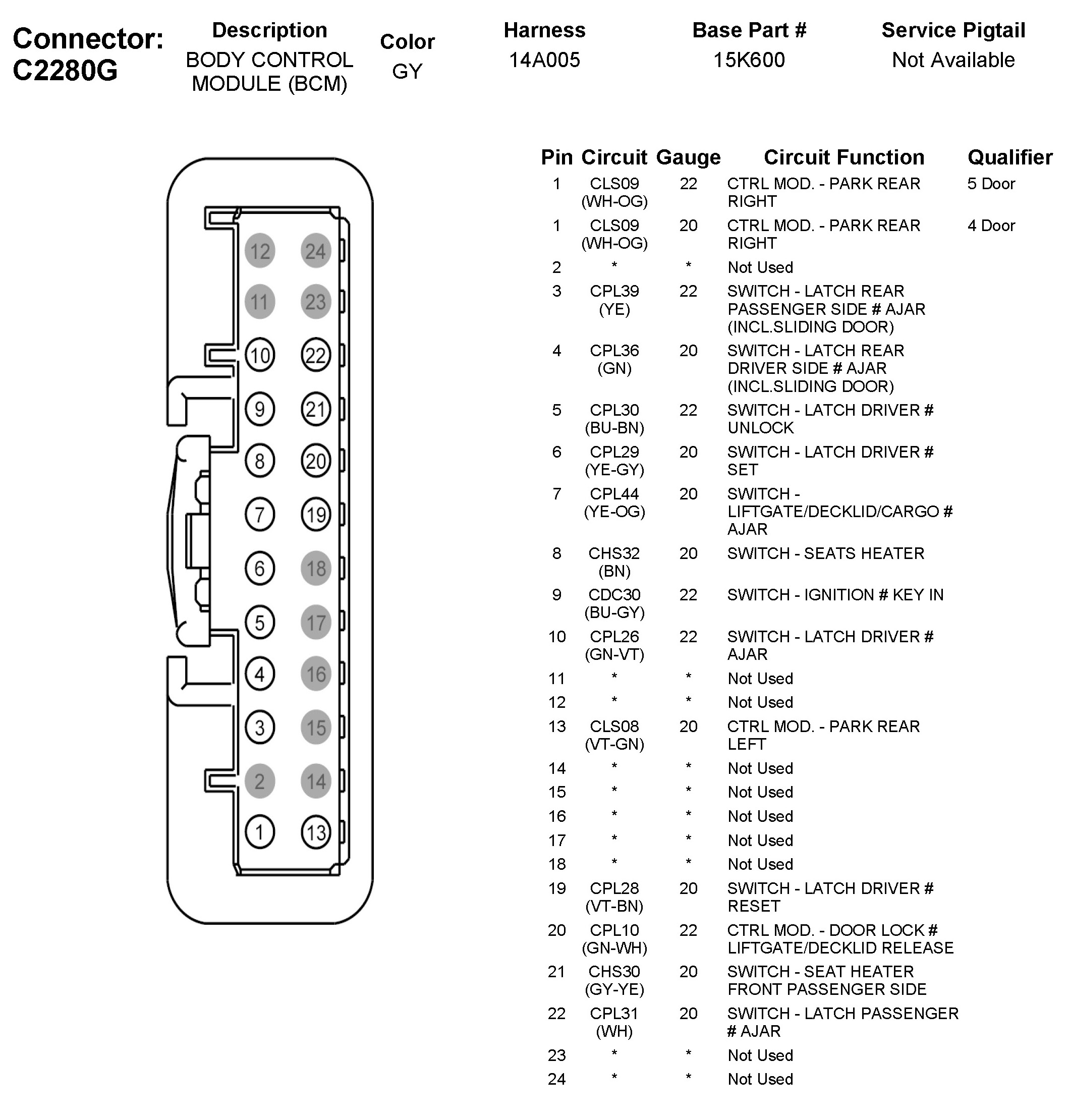 Connector: C2280G

| Description | Color | Harness | Base Part # | Service Pigtail |
|---|---|---|---|---|
| BODY CONTROL MODULE (BCM) | GY | 14A005 | 15K600 | Not Available |

12 24
11 23
10 22
9 21
8 20
7 19
6 18
5 17
4 16
3 15
2 14
1 13

| Pin | Circuit | Gauge | Circuit Function | Qualifier |
|---|---|---|---|---|
| 1 | CLS09 (WH-OG) | 22 | CTRL MOD. - PARK REAR RIGHT | 5 Door |
| 1 | CLS09 (WH-OG) | 20 | CTRL MOD. - PARK REAR RIGHT | 4 Door |
| 2 | * | * | Not Used | |
| 3 | CPL39 (YE) | 22 | SWITCH - LATCH REAR PASSENGER SIDE # AJAR (INCL.SLIDING DOOR) | |
| 4 | CPL36 (GN) | 20 | SWITCH - LATCH REAR DRIVER SIDE # AJAR (INCL.SLIDING DOOR) | |
| 5 | CPL30 (BU-BN) | 22 | SWITCH - LATCH DRIVER # UNLOCK | |
| 6 | CPL29 (YE-GY) | 20 | SWITCH - LATCH DRIVER # SET | |
| 7 | CPL44 (YE-OG) | 20 | SWITCH - LIFTGATE/DECKLID/CARGO # AJAR | |
| 8 | CHS32 (BN) | 20 | SWITCH - SEATS HEATER | |
| 9 | CDC30 (BU-GY) | 22 | SWITCH - IGNITION # KEY IN | |
| 10 | CPL26 (GN-VT) | 22 | SWITCH - LATCH DRIVER # AJAR | |
| 11 | * | * | Not Used | |
| 12 | * | * | Not Used | |
| 13 | CLS08 (VT-GN) | 20 | CTRL MOD. - PARK REAR LEFT | |
| 14 | * | * | Not Used | |
| 15 | * | * | Not Used | |
| 16 | * | * | Not Used | |
| 17 | * | * | Not Used | |
| 18 | * | * | Not Used | |
| 19 | CPL28 (VT-BN) | 20 | SWITCH - LATCH DRIVER # RESET | |
| 20 | CPL10 (GN-WH) | 22 | CTRL MOD. - DOOR LOCK # LIFTGATE/DECKLID RELEASE | |
| 21 | CHS30 (GY-YE) | 20 | SWITCH - SEAT HEATER FRONT PASSENGER SIDE | |
| 22 | CPL31 (WH) | 20 | SWITCH - LATCH PASSENGER # AJAR | |
| 23 | * | * | Not Used | |
| 24 | * | * | Not Used | |