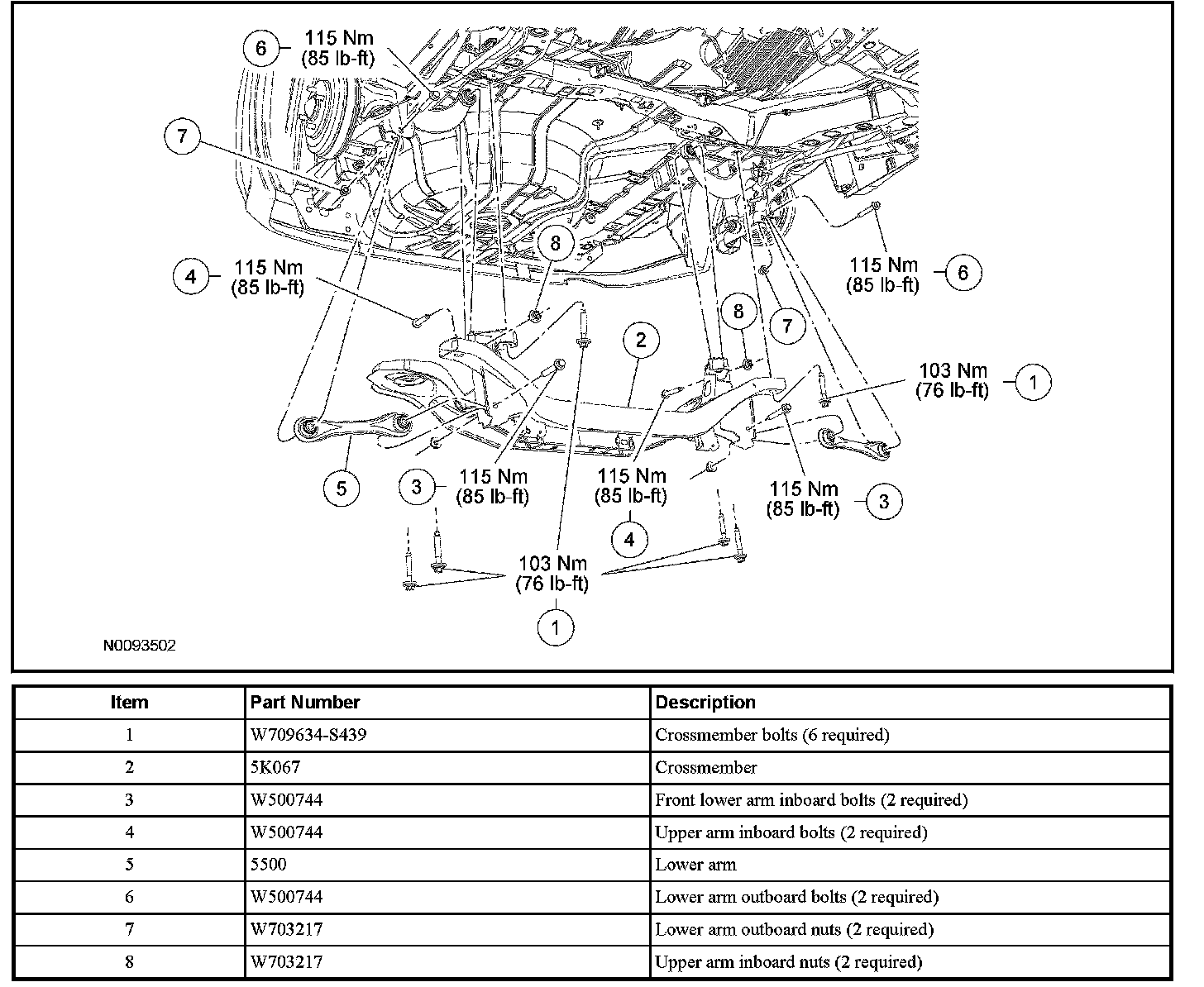 6 115 Nm (85 lb-ft)

7

4 115 Nm (85 lb-ft)

8

115 Nm (85 lb-ft) 6

8

7

2

103 Nm (76 lb-ft) 1

5

3 115 Nm (85 lb-ft)

115 Nm (85 lb-ft)

4

115 Nm (85 lb-ft) 3

103 Nm (76 lb-ft)

1

N0093502

| Item | Part Number | Description |
|---|---|---|
| 1 | W709634-S439 | Crossmember bolts (6 required) |
| 2 | 5K067 | Crossmember |
| 3 | W500744 | Front lower arm inboard bolts (2 required) |
| 4 | W500744 | Upper arm inboard bolts (2 required) |
| 5 | 5500 | Lower arm |
| 6 | W500744 | Lower arm outboard bolts (2 required) |
| 7 | W703217 | Lower arm outboard nuts (2 required) |
| 8 | W703217 | Upper arm inboard nuts (2 required) |