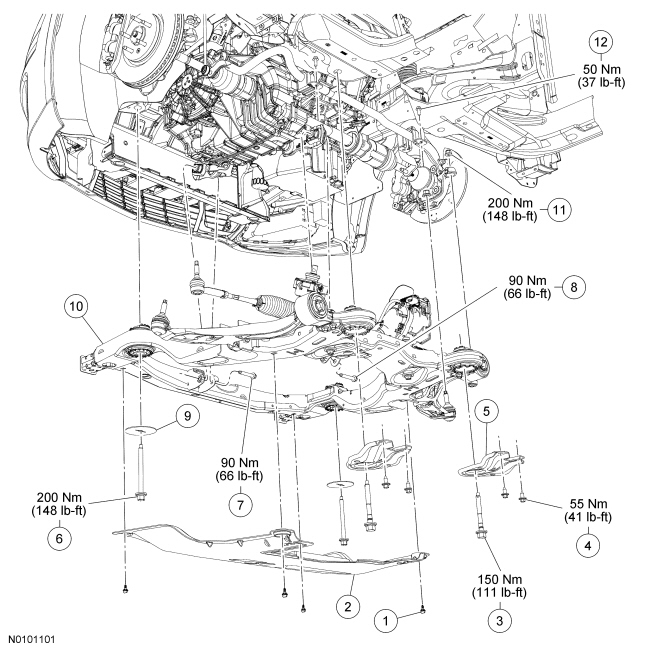 12
50 Nm
(37 lb-ft)

200 Nm
(148 lb-ft)
11

90 Nm
(66 lb-ft)
8

10

5

9

90 Nm
(66 lb-ft)
7

200 Nm
(148 lb-ft)
6

55 Nm
(41 lb-ft)
4

150 Nm
(111 lb-ft)
3

2

1

N0101101