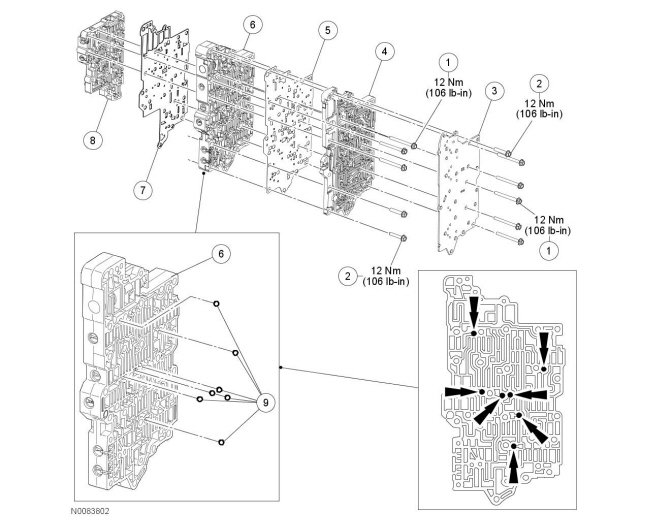 6
5
4
1
12 Nm
(106 lb-in)
3
2
12 Nm
(106 lb-in)
8
7
12 Nm
(106 lb-in)
1
2
12 Nm
(106 lb-in)
6
9
N0083802