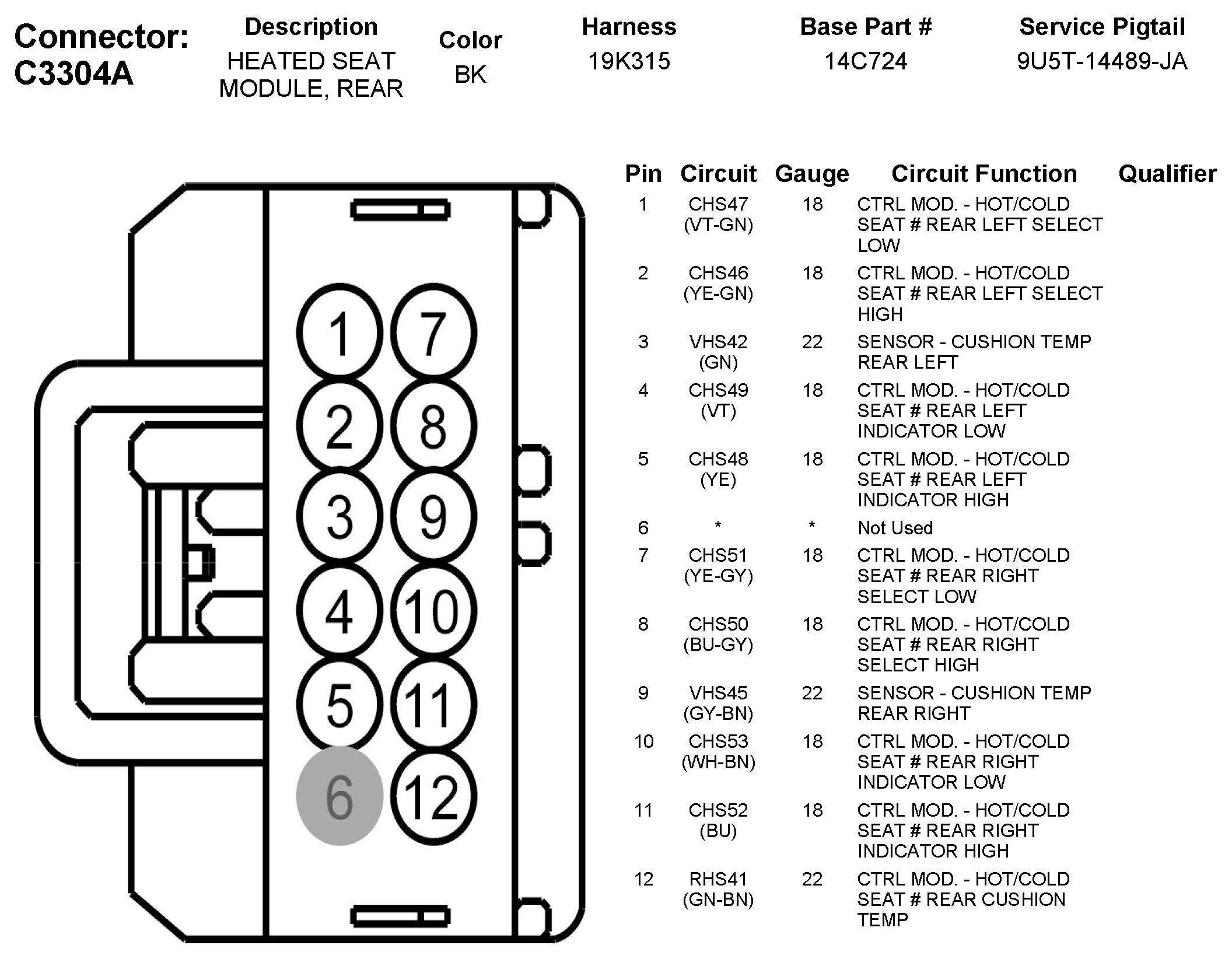 Connector: C3304A

| Description | Color | Harness | Base Part # | Service Pigtail |
|---|---|---|---|---|
| HEATED SEAT MODULE, REAR | BK | 19K315 | 14C724 | 9U5T-14489-JA |

1 7
2 8
3 9
4 10
5 11
6 12

| Pin | Circuit | Gauge | Circuit Function | Qualifier |
|---|---|---|---|---|
| 1 | CHS47 (VT-GN) | 18 | CTRL MOD. - HOT/COLD SEAT # REAR LEFT SELECT LOW | |
| 2 | CHS46 (YE-GN) | 18 | CTRL MOD. - HOT/COLD SEAT # REAR LEFT SELECT HIGH | |
| 3 | VHS42 (GN) | 22 | SENSOR - CUSHION TEMP REAR LEFT | |
| 4 | CHS49 (VT) | 18 | CTRL MOD. - HOT/COLD SEAT # REAR LEFT INDICATOR LOW | |
| 5 | CHS48 (YE) | 18 | CTRL MOD. - HOT/COLD SEAT # REAR LEFT INDICATOR HIGH | |
| 6 | * | * | Not Used | |
| 7 | CHS51 (YE-GY) | 18 | CTRL MOD. - HOT/COLD SEAT # REAR RIGHT SELECT LOW | |
| 8 | CHS50 (BU-GY) | 18 | CTRL MOD. - HOT/COLD SEAT # REAR RIGHT SELECT HIGH | |
| 9 | VHS45 (GY-BN) | 22 | SENSOR - CUSHION TEMP REAR RIGHT | |
| 10 | CHS53 (WH-BN) | 18 | CTRL MOD. - HOT/COLD SEAT # REAR RIGHT INDICATOR LOW | |
| 11 | CHS52 (BU) | 18 | CTRL MOD. - HOT/COLD SEAT # REAR RIGHT INDICATOR HIGH | |
| 12 | RHS41 (GN-BN) | 22 | CTRL MOD. - HOT/COLD SEAT # REAR CUSHION TEMP | |