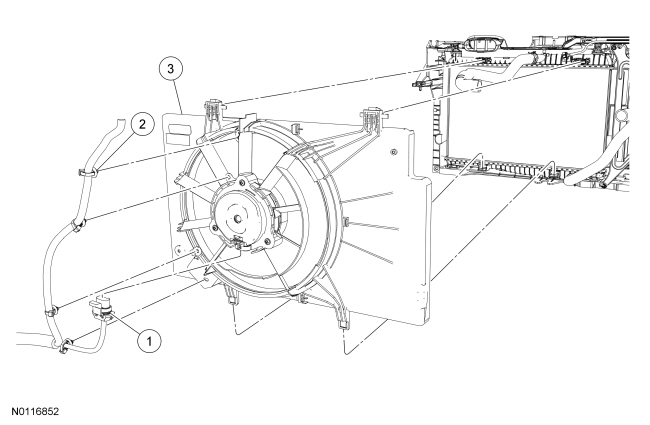 3
2
1
N0116852