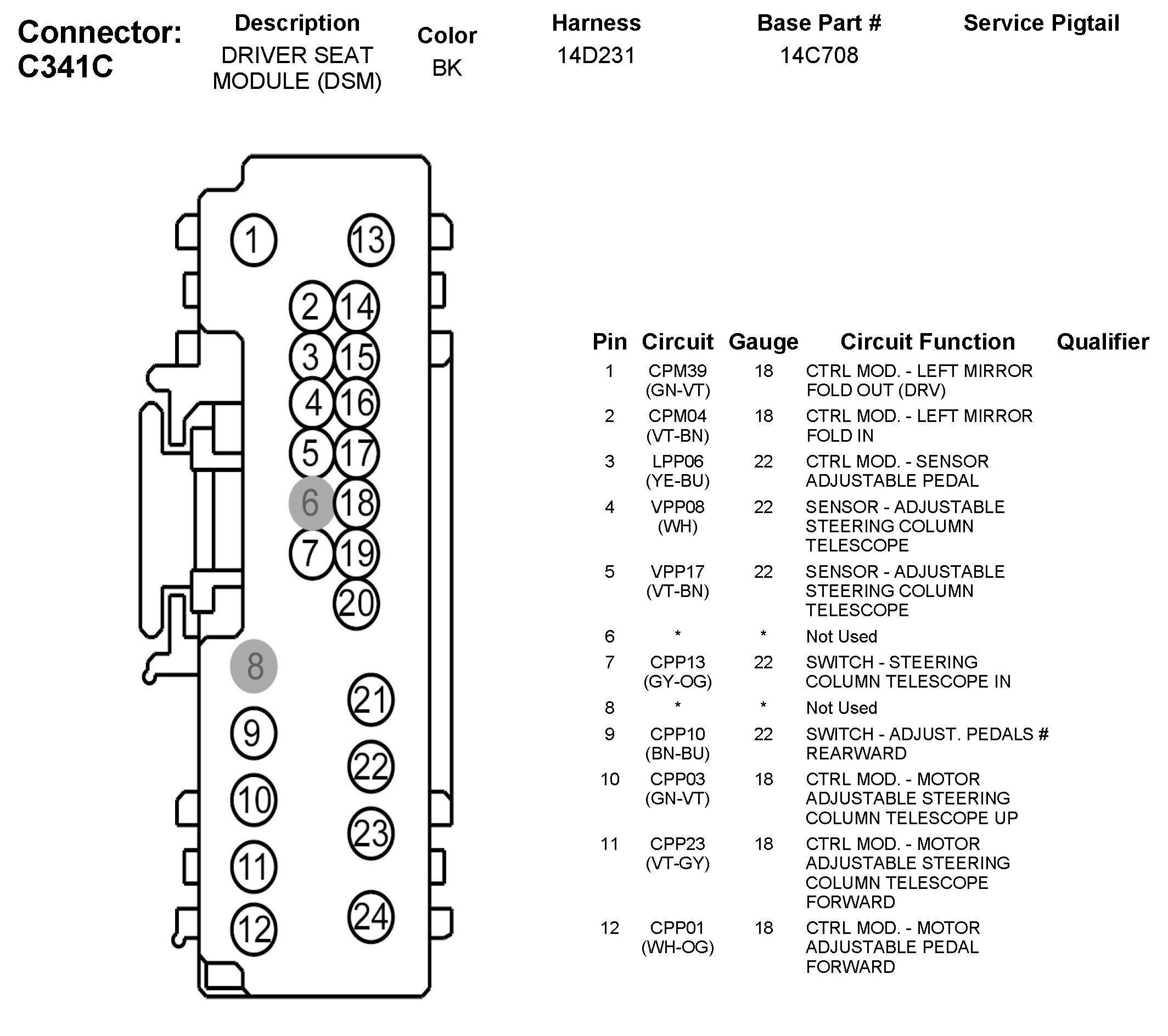 Connector: C341C

| Description | Color | Harness | Base Part # | Service Pigtail |
|---|---|---|---|---|
| DRIVER SEAT MODULE (DSM) | BK | 14D231 | 14C708 | |

1 13 2 14 3 15 4 16 5 17 6 18 7 19 20 8 21 9 22 10 23 11 24 12

| Pin | Circuit | Gauge | Circuit Function | Qualifier |
|---|---|---|---|---|
| 1 | CPM39 (GN-VT) | 18 | CTRL MOD. - LEFT MIRROR FOLD OUT (DRV) | |
| 2 | CPM04 (VT-BN) | 18 | CTRL MOD. - LEFT MIRROR FOLD IN | |
| 3 | LPP06 (YE-BU) | 22 | CTRL MOD. - SENSOR ADJUSTABLE PEDAL | |
| 4 | VPP08 (WH) | 22 | SENSOR - ADJUSTABLE STEERING COLUMN TELESCOPE | |
| 5 | VPP17 (VT-BN) | 22 | SENSOR - ADJUSTABLE STEERING COLUMN TELESCOPE | |
| 6 | * | * | Not Used | |
| 7 | CPP13 (GY-OG) | 22 | SWITCH - STEERING COLUMN TELESCOPE IN | |
| 8 | * | * | Not Used | |
| 9 | CPP10 (BN-BU) | 22 | SWITCH - ADJUST. PEDALS # REARWARD | |
| 10 | CPP03 (GN-VT) | 18 | CTRL MOD. - MOTOR ADJUSTABLE STEERING COLUMN TELESCOPE UP | |
| 11 | CPP23 (VT-GY) | 18 | CTRL MOD. - MOTOR ADJUSTABLE STEERING COLUMN TELESCOPE FORWARD | |
| 12 | CPP01 (WH-OG) | 18 | CTRL MOD. - MOTOR ADJUSTABLE PEDAL FORWARD | |