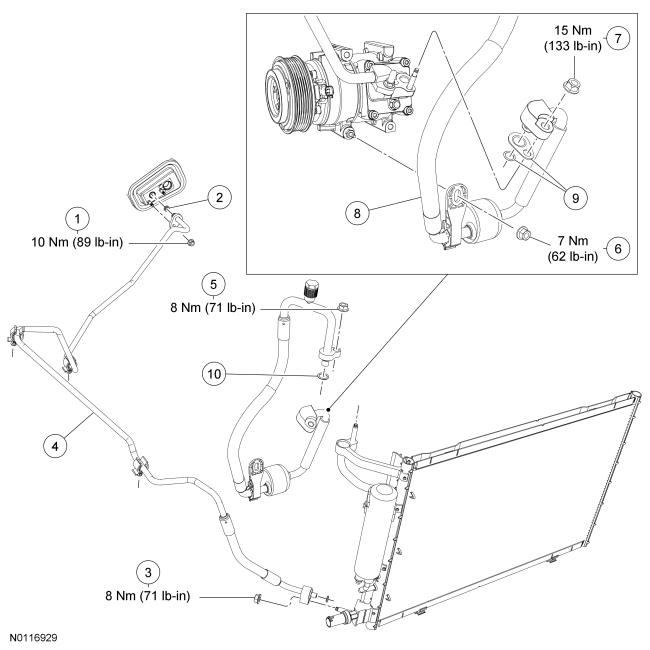 15 Nm
(133 lb-in)
7

9

8

7 Nm
(62 lb-in)
6

2

1
10 Nm (89 lb-in)

5
8 Nm (71 lb-in)

10

4

3
8 Nm (71 lb-in)

N0116929