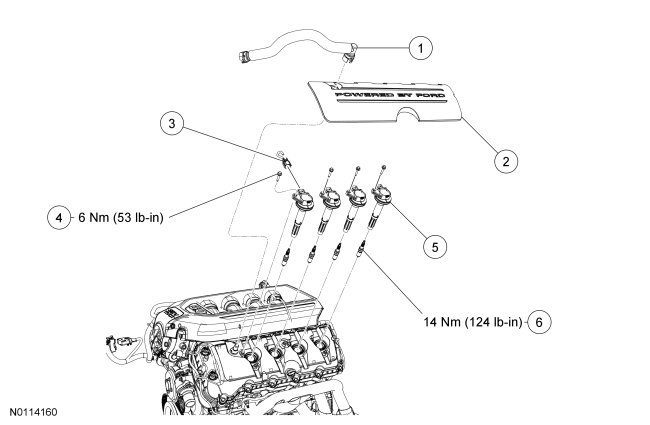 1

POWERED BY FORD

2

3

4 6 Nm (53 lb-in)

5

14 Nm (124 lb-in) 6

N0114160