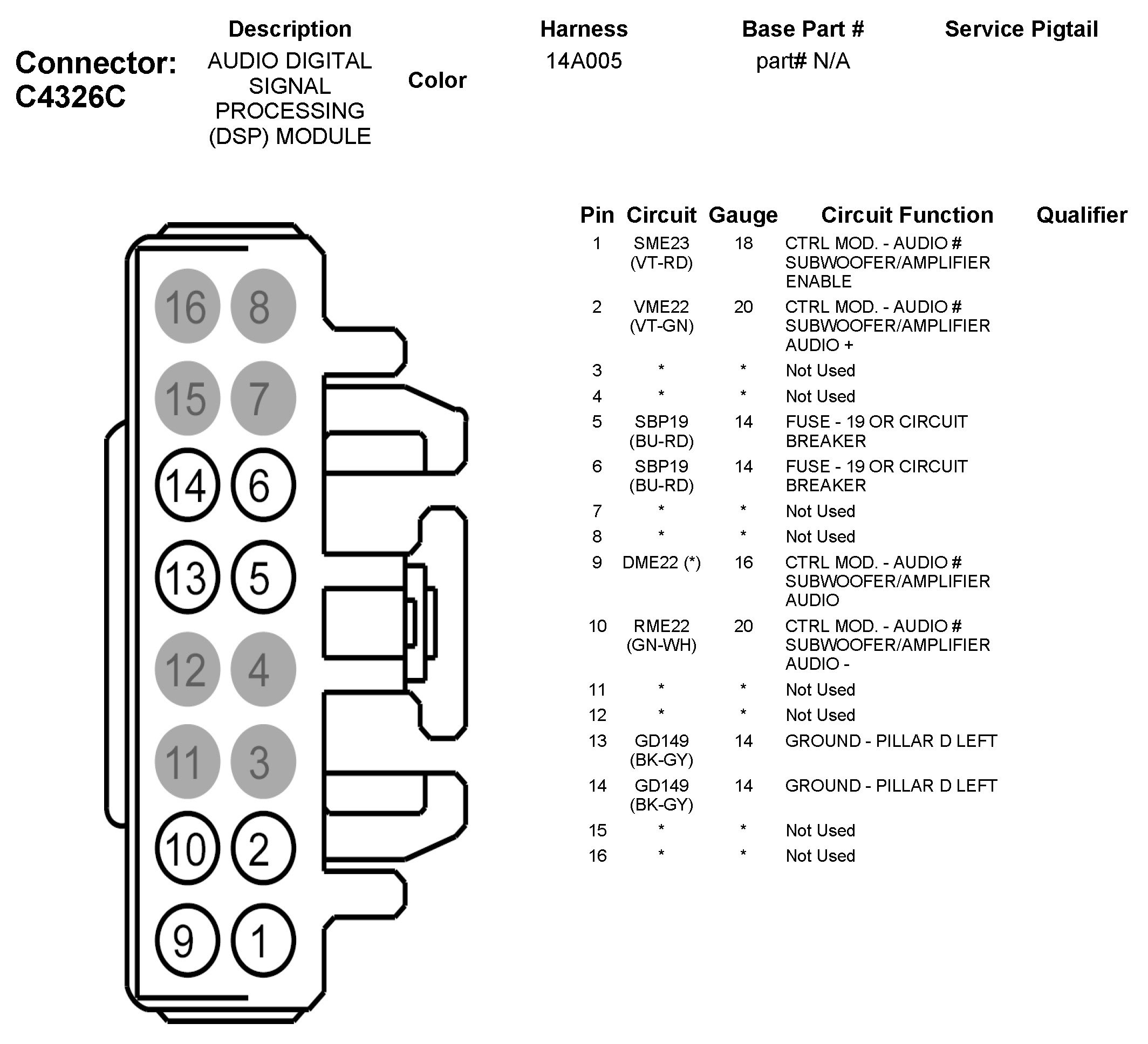 Connector: C4326C

| Description | Color | Harness | Base Part # | Service Pigtail |
|---|---|---|---|---|
| AUDIO DIGITAL SIGNAL PROCESSING (DSP) MODULE | | 14A005 | part# N/A | |

16 8
15 7
14 6
13 5
12 4
11 3
10 2
9 1

| Pin | Circuit | Gauge | Circuit Function | Qualifier |
|---|---|---|---|---|
| 1 | SME23 (VT-RD) | 18 | CTRL MOD. - AUDIO # SUBWOOFER/AMPLIFIER ENABLE | |
| 2 | VME22 (VT-GN) | 20 | CTRL MOD. - AUDIO # SUBWOOFER/AMPLIFIER AUDIO + | |
| 3 | * | * | Not Used | |
| 4 | * | * | Not Used | |
| 5 | SBP19 (BU-RD) | 14 | FUSE - 19 OR CIRCUIT BREAKER | |
| 6 | SBP19 (BU-RD) | 14 | FUSE - 19 OR CIRCUIT BREAKER | |
| 7 | * | * | Not Used | |
| 8 | * | * | Not Used | |
| 9 | DME22 (*) | 16 | CTRL MOD. - AUDIO # SUBWOOFER/AMPLIFIER AUDIO | |
| 10 | RME22 (GN-WH) | 20 | CTRL MOD. - AUDIO # SUBWOOFER/AMPLIFIER AUDIO - | |
| 11 | * | * | Not Used | |
| 12 | * | * | Not Used | |
| 13 | GD149 (BK-GY) | 14 | GROUND - PILLAR D LEFT | |
| 14 | GD149 (BK-GY) | 14 | GROUND - PILLAR D LEFT | |
| 15 | * | * | Not Used | |
| 16 | * | * | Not Used | |