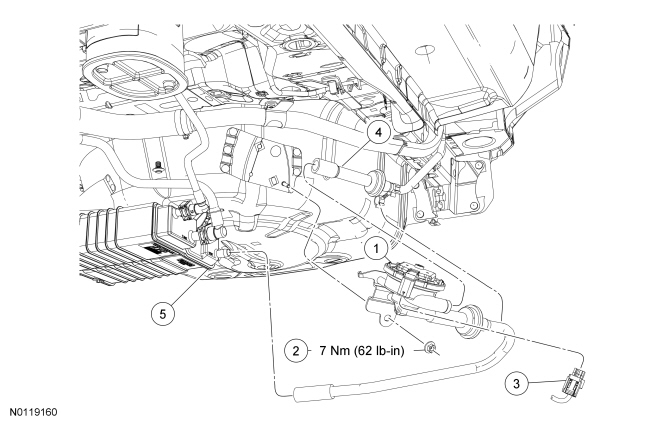 4

1

5

2 7 Nm (62 lb-in)

3

N0119160