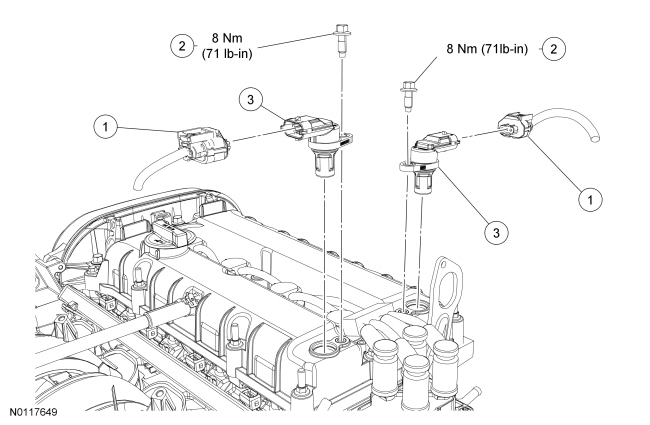 2
8 Nm
(71 lb-in)

8 Nm (71lb-in)
2

3

1

1

3

N0117649