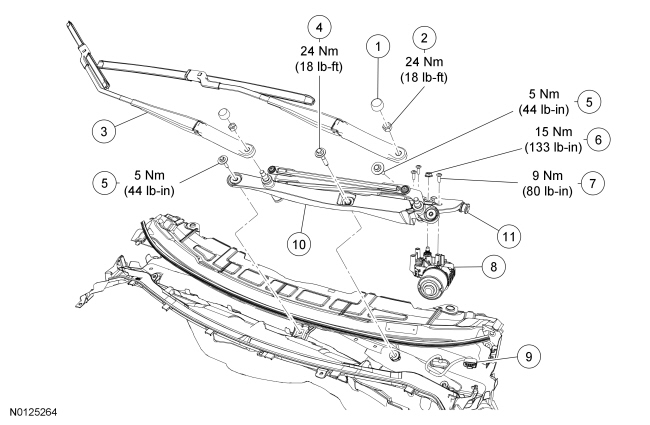 4
24 Nm
(18 lb-ft)

1

2
24 Nm
(18 lb-ft)

5 Nm
(44 lb-in)
5

15 Nm
(133 lb-in)
6

9 Nm
(80 lb-in)
7

3

5
5 Nm
(44 lb-in)

10

11

8

9

N0125264