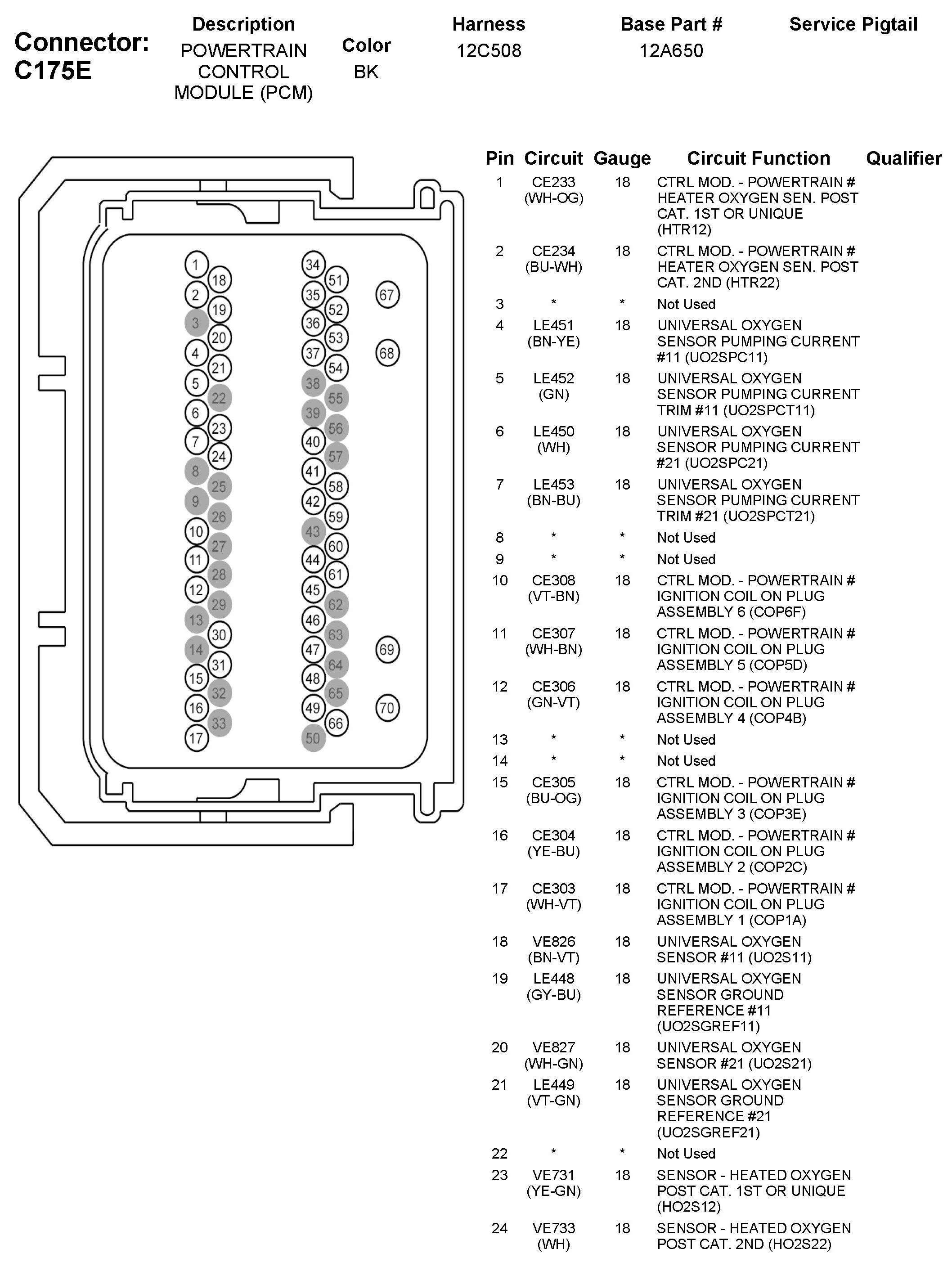 Connector: C175E

| Description | Color | Harness | Base Part # | Service Pigtail |
|---|---|---|---|---|
| POWERTRAIN CONTROL MODULE (PCM) | BK | 12C508 | 12A650 | |

1 18 2 19 3 20 4 21 5 22 6 23 7 24 8 25 9 26 10 27 11 28 12 29 13 30 14 31 15 32 16 33 17

34 51 35 52 36 53 37 54 38 55 39 56 40 57 41 58 42 59 43 60 44 61 45 62 46 63 47 64 48 65 49 66 50

67 68 69 70

| Pin | Circuit | Gauge | Circuit Function | Qualifier |
|---|---|---|---|---|
| 1 | CE233 (WH-OG) | 18 | CTRL MOD. - POWERTRAIN # HEATER OXYGEN SEN. POST CAT. 1ST OR UNIQUE (HTR12) | |
| 2 | CE234 (BU-WH) | 18 | CTRL MOD. - POWERTRAIN # HEATER OXYGEN SEN. POST CAT. 2ND (HTR22) | |
| 3 | * | * | Not Used | |
| 4 | LE451 (BN-YE) | 18 | UNIVERSAL OXYGEN SENSOR PUMPING CURRENT #11 (UO2SPC11) | |
| 5 | LE452 (GN) | 18 | UNIVERSAL OXYGEN SENSOR PUMPING CURRENT TRIM #11 (UO2SPCT11) | |
| 6 | LE450 (WH) | 18 | UNIVERSAL OXYGEN SENSOR PUMPING CURRENT #21 (UO2SPC21) | |
| 7 | LE453 (BN-BU) | 18 | UNIVERSAL OXYGEN SENSOR PUMPING CURRENT TRIM #21 (UO2SPCT21) | |
| 8 | * | * | Not Used | |
| 9 | * | * | Not Used | |
| 10 | CE308 (VT-BN) | 18 | CTRL MOD. - POWERTRAIN # IGNITION COIL ON PLUG ASSEMBLY 6 (COP6F) | |
| 11 | CE307 (WH-BN) | 18 | CTRL MOD. - POWERTRAIN # IGNITION COIL ON PLUG ASSEMBLY 5 (COP5D) | |
| 12 | CE306 (GN-VT) | 18 | CTRL MOD. - POWERTRAIN # IGNITION COIL ON PLUG ASSEMBLY 4 (COP4B) | |
| 13 | * | * | Not Used | |
| 14 | * | * | Not Used | |
| 15 | CE305 (BU-OG) | 18 | CTRL MOD. - POWERTRAIN # IGNITION COIL ON PLUG ASSEMBLY 3 (COP3E) | |
| 16 | CE304 (YE-BU) | 18 | CTRL MOD. - POWERTRAIN # IGNITION COIL ON PLUG ASSEMBLY 2 (COP2C) | |
| 17 | CE303 (WH-VT) | 18 | CTRL MOD. - POWERTRAIN # IGNITION COIL ON PLUG ASSEMBLY 1 (COP1A) | |
| 18 | VE826 (BN-VT) | 18 | UNIVERSAL OXYGEN SENSOR #11 (UO2S11) | |
| 19 | LE448 (GY-BU) | 18 | UNIVERSAL OXYGEN SENSOR GROUND REFERENCE #11 (UO2SGREF11) | |
| 20 | VE827 (WH-GN) | 18 | UNIVERSAL OXYGEN SENSOR #21 (UO2S21) | |
| 21 | LE449 (VT-GN) | 18 | UNIVERSAL OXYGEN SENSOR GROUND REFERENCE #21 (UO2SGREF21) | |
| 22 | * | * | Not Used | |
| 23 | VE731 (YE-GN) | 18 | SENSOR - HEATED OXYGEN POST CAT. 1ST OR UNIQUE (HO2S12) | |
| 24 | VE733 (WH) | 18 | SENSOR - HEATED OXYGEN POST CAT. 2ND (HO2S22) | |