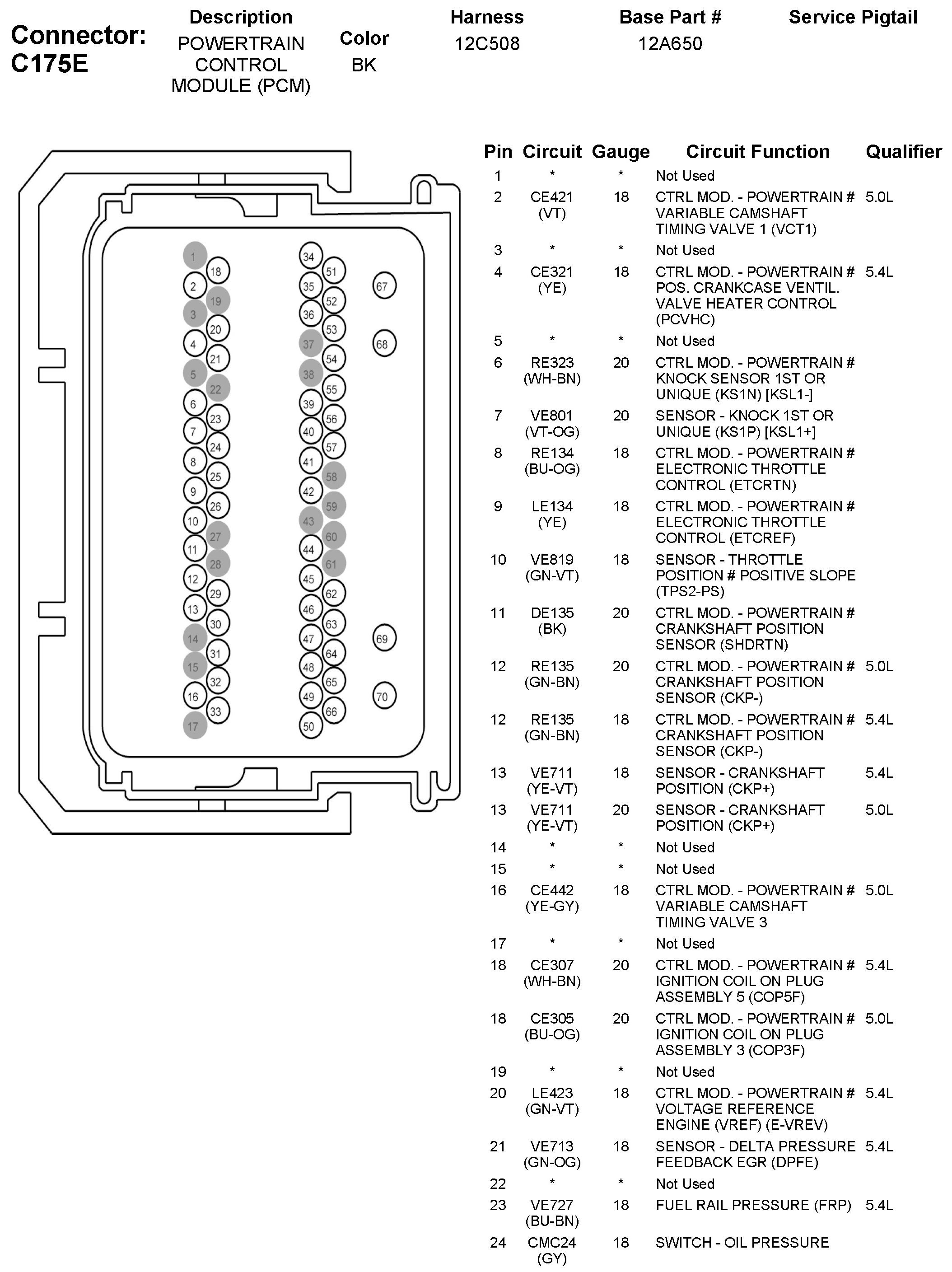 Connector: C175E

| Description | Color | Harness | Base Part # | Service Pigtail |
|---|---|---|---|---|
| POWERTRAIN CONTROL MODULE (PCM) | BK | 12C508 | 12A650 | |

1 18 2 19 3 20 4 21 5 22 6 23 7 24 8 25 9 26 10 27 11 28 12 29 13 30 14 31 15 32 16 33 17
34 51 35 52 36 53 37 54 38 55 39 56 40 57 41 58 42 59 43 60 44 61 45 62 46 63 47 64 48 65 49 66 50
67 68 69 70

| Pin | Circuit | Gauge | Circuit Function | Qualifier |
|---|---|---|---|---|
| 1 | * | * | Not Used | |
| 2 | CE421 (VT) | 18 | CTRL MOD. - POWERTRAIN # VARIABLE CAMSHAFT TIMING VALVE 1 (VCT1) | 5.0L |
| 3 | * | * | Not Used | |
| 4 | CE321 (YE) | 18 | CTRL MOD. - POWERTRAIN # POS. CRANKCASE VENTIL. VALVE HEATER CONTROL (PCVHC) | 5.4L |
| 5 | * | * | Not Used | |
| 6 | RE323 (WH-BN) | 20 | CTRL MOD. - POWERTRAIN # KNOCK SENSOR 1ST OR UNIQUE (KS1N) [KSL1-] | |
| 7 | VE801 (VT-OG) | 20 | SENSOR - KNOCK 1ST OR UNIQUE (KS1P) [KSL1+] | |
| 8 | RE134 (BU-OG) | 18 | CTRL MOD. - POWERTRAIN # ELECTRONIC THROTTLE CONTROL (ETCRTN) | |
| 9 | LE134 (YE) | 18 | CTRL MOD. - POWERTRAIN # ELECTRONIC THROTTLE CONTROL (ETCREF) | |
| 10 | VE819 (GN-VT) | 18 | SENSOR - THROTTLE POSITION # POSITIVE SLOPE (TPS2-PS) | |
| 11 | DE135 (BK) | 20 | CTRL MOD. - POWERTRAIN # CRANKSHAFT POSITION SENSOR (SHDRTN) | |
| 12 | RE135 (GN-BN) | 20 | CTRL MOD. - POWERTRAIN # CRANKSHAFT POSITION SENSOR (CKP-) | 5.0L |
| 12 | RE135 (GN-BN) | 18 | CTRL MOD. - POWERTRAIN # CRANKSHAFT POSITION SENSOR (CKP-) | 5.4L |
| 13 | VE711 (YE-VT) | 18 | SENSOR - CRANKSHAFT POSITION (CKP+) | 5.4L |
| 13 | VE711 (YE-VT) | 20 | SENSOR - CRANKSHAFT POSITION (CKP+) | 5.0L |
| 14 | * | * | Not Used | |
| 15 | * | * | Not Used | |
| 16 | CE442 (YE-GY) | 18 | CTRL MOD. - POWERTRAIN # VARIABLE CAMSHAFT TIMING VALVE 3 | 5.0L |
| 17 | * | * | Not Used | |
| 18 | CE307 (WH-BN) | 20 | CTRL MOD. - POWERTRAIN # IGNITION COIL ON PLUG ASSEMBLY 5 (COP5F) | 5.4L |
| 18 | CE305 (BU-OG) | 20 | CTRL MOD. - POWERTRAIN # IGNITION COIL ON PLUG ASSEMBLY 3 (COP3F) | 5.0L |
| 19 | * | * | Not Used | |
| 20 | LE423 (GN-VT) | 18 | CTRL MOD. - POWERTRAIN # VOLTAGE REFERENCE ENGINE (VREF) (E-VREV) | 5.4L |
| 21 | VE713 (GN-OG) | 18 | SENSOR - DELTA PRESSURE FEEDBACK EGR (DPFE) | 5.4L |
| 22 | * | * | Not Used | |
| 23 | VE727 (BU-BN) | 18 | FUEL RAIL PRESSURE (FRP) | 5.4L |
| 24 | CMC24 (GY) | 18 | SWITCH - OIL PRESSURE | |